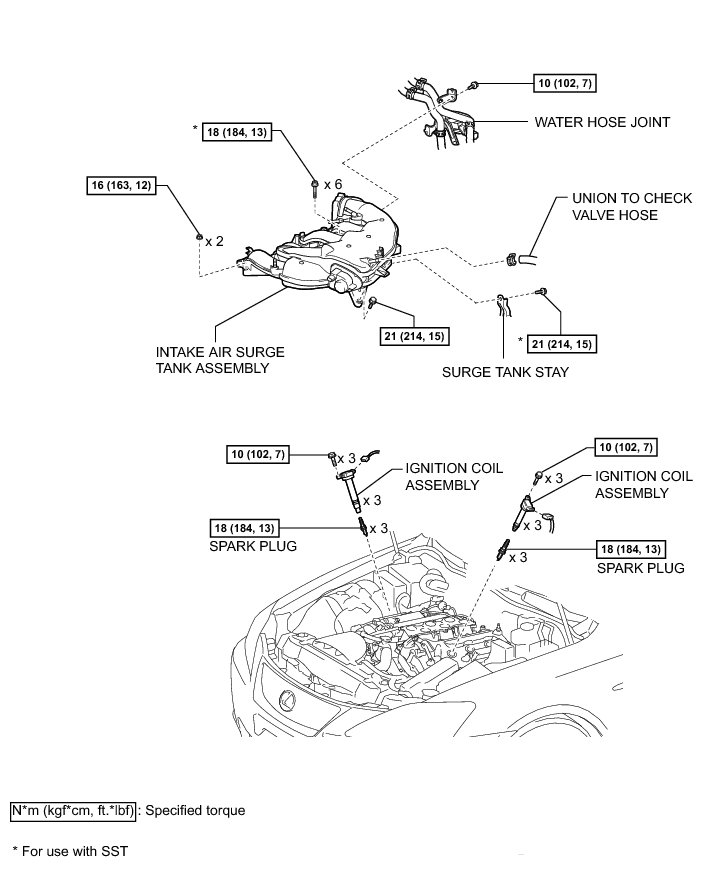 10 (102, 7)

WATER HOSE JOINT

* 18 (184, 13)

x 6

16 (163, 12)

x 2

UNION TO CHECK VALVE HOSE

21 (214, 15)

* 21 (214, 15)

INTAKE AIR SURGE TANK ASSEMBLY

SURGE TANK STAY

10 (102, 7)

x 3

IGNITION COIL ASSEMBLY

x 3

18 (184, 13)

x 3

SPARK PLUG

10 (102, 7)

x 3

IGNITION COIL ASSEMBLY

x 3

18 (184, 13)

x 3

SPARK PLUG

N*m (kgf*cm, ft.*lbf) : Specified torque

* For use with SST