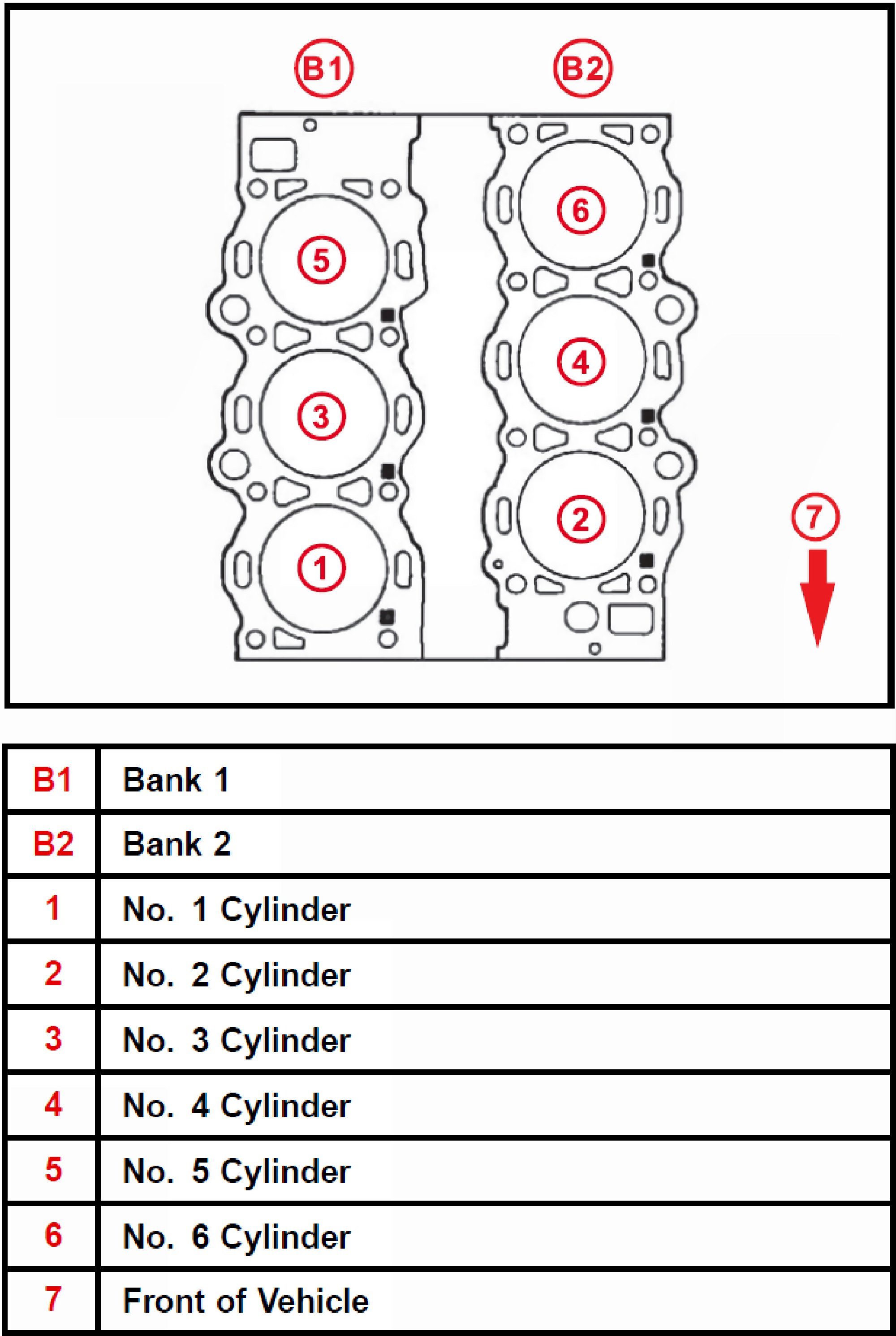 B1 B2

5 6

3 4

1 2

7

| B1 | Bank 1 |
|---|---|
| B2 | Bank 2 |
| 1 | No. 1 Cylinder |
| 2 | No. 2 Cylinder |
| 3 | No. 3 Cylinder |
| 4 | No. 4 Cylinder |
| 5 | No. 5 Cylinder |
| 6 | No. 6 Cylinder |
| 7 | Front of Vehicle |