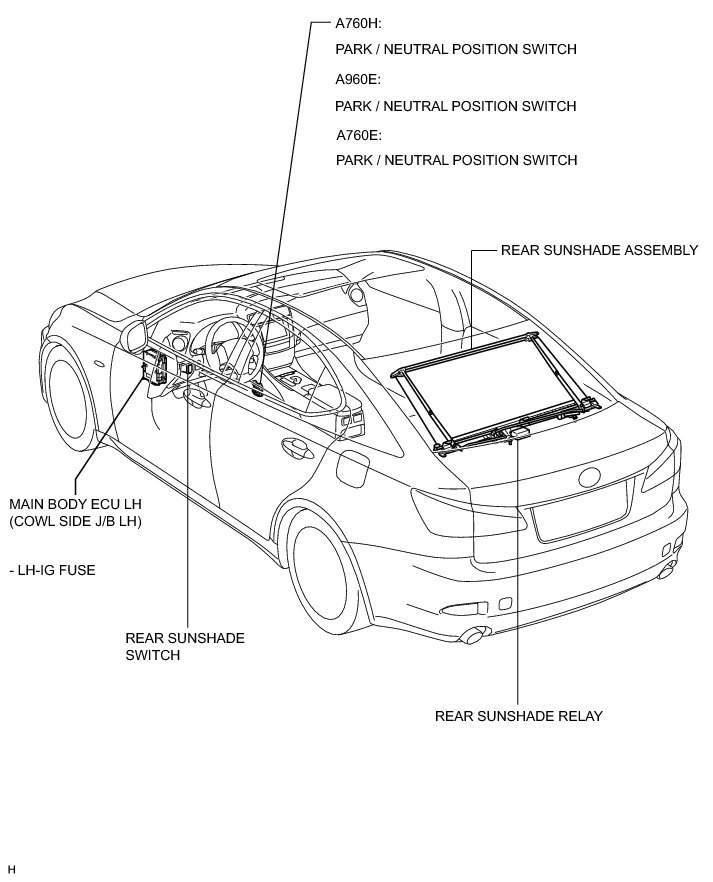 A760H:
PARK / NEUTRAL POSITION SWITCH
A960E:
PARK / NEUTRAL POSITION SWITCH
A760E:
PARK / NEUTRAL POSITION SWITCH

REAR SUNSHADE ASSEMBLY

MAIN BODY ECU LH
(COWL SIDE J/B LH)

- LH-IG FUSE

REAR SUNSHADE
SWITCH

REAR SUNSHADE RELAY

H