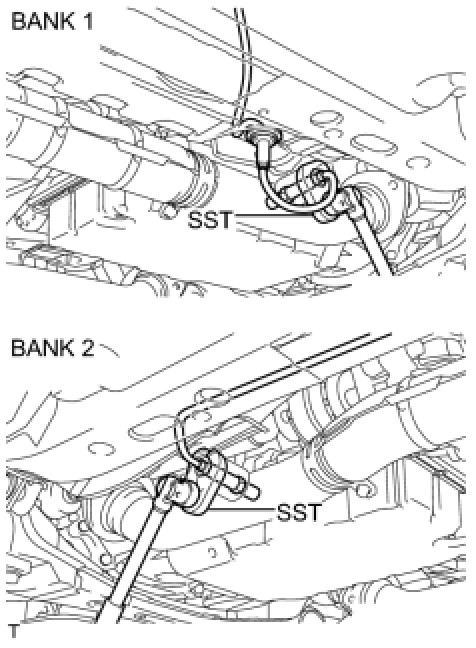 BANK 1

SST

BANK 2

SST

T