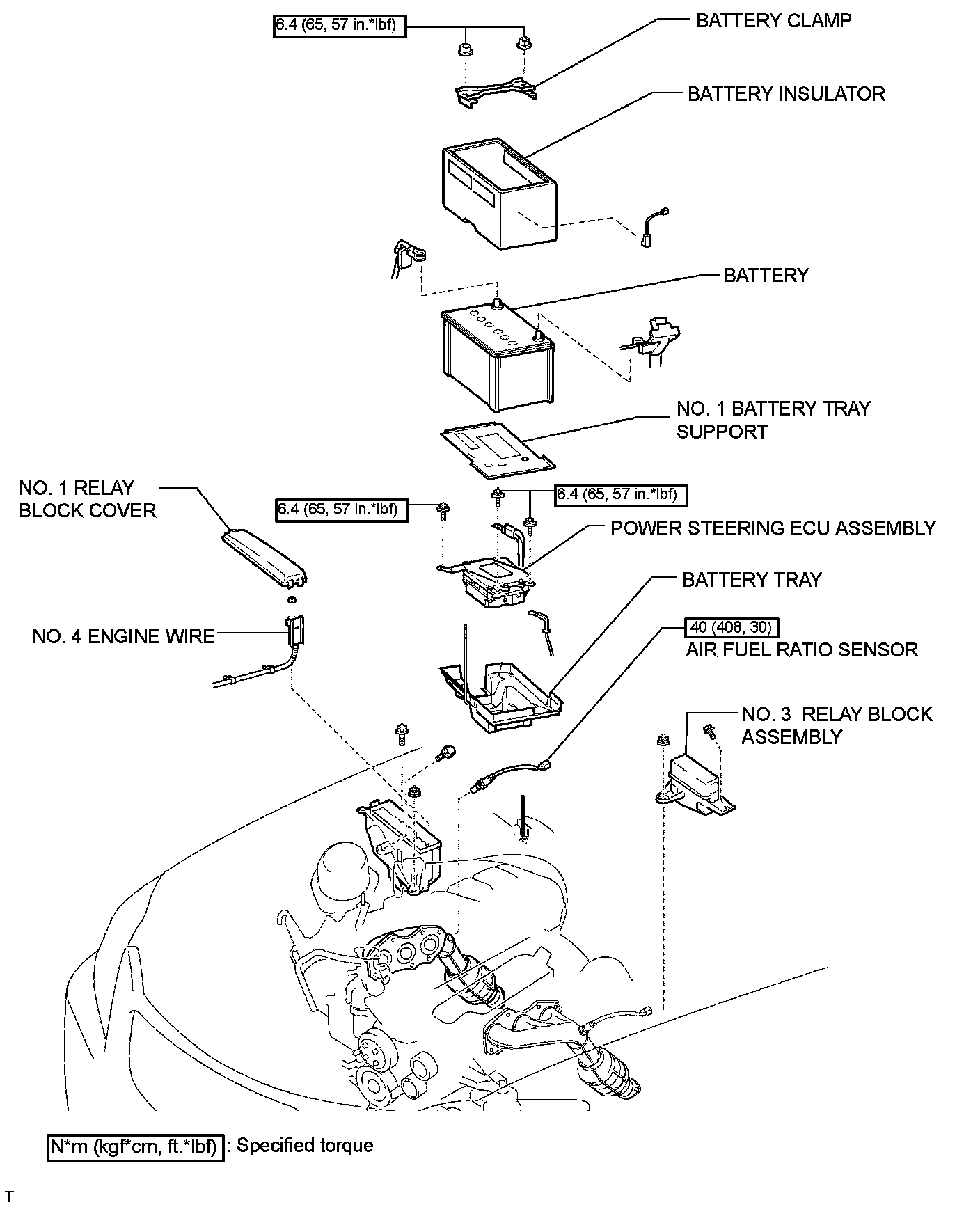 6.4 (65, 57 in.*lbf)

BATTERY CLAMP

BATTERY INSULATOR

BATTERY

NO. 1 BATTERY TRAY SUPPORT

NO. 1 RELAY BLOCK COVER

6.4 (65, 57 in.*lbf)

6.4 (65, 57 in.*lbf)

POWER STEERING ECU ASSEMBLY

BATTERY TRAY

NO. 4 ENGINE WIRE

40 (408, 30)

AIR FUEL RATIO SENSOR

NO. 3 RELAY BLOCK ASSEMBLY

N*m (kgf*cm, ft.*lbf) : Specified torque

T