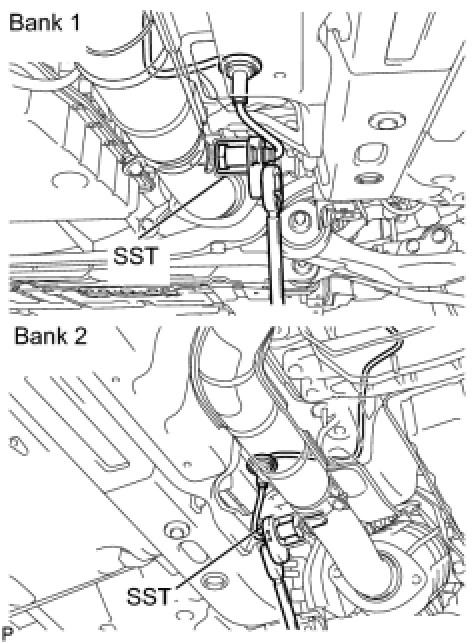 Bank 1

SST

Bank 2

SST

P