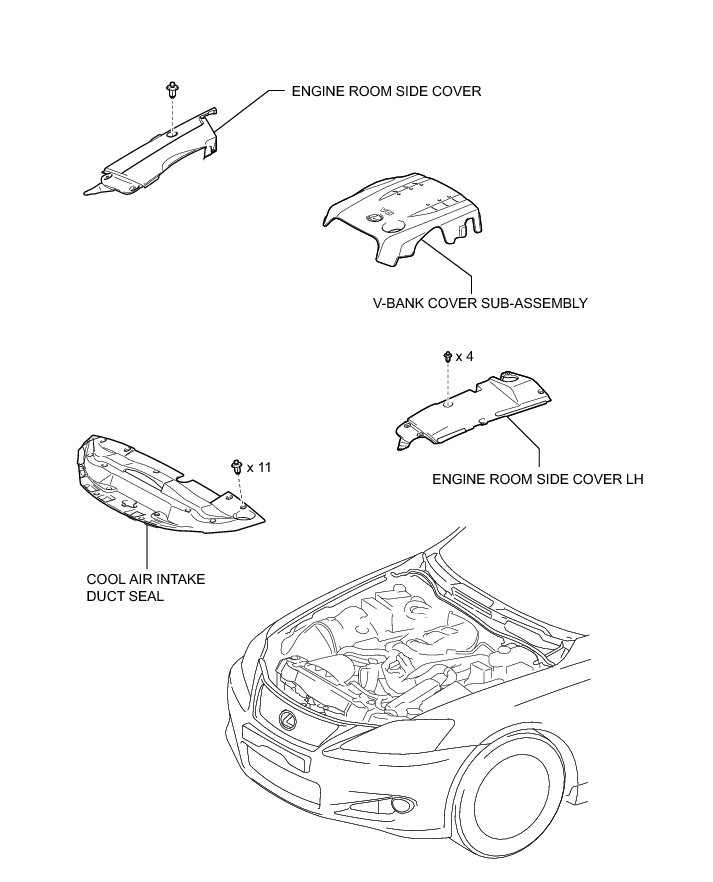 ENGINE ROOM SIDE COVER

V-BANK COVER SUB-ASSEMBLY

x 4

ENGINE ROOM SIDE COVER LH

x 11

COOL AIR INTAKE DUCT SEAL