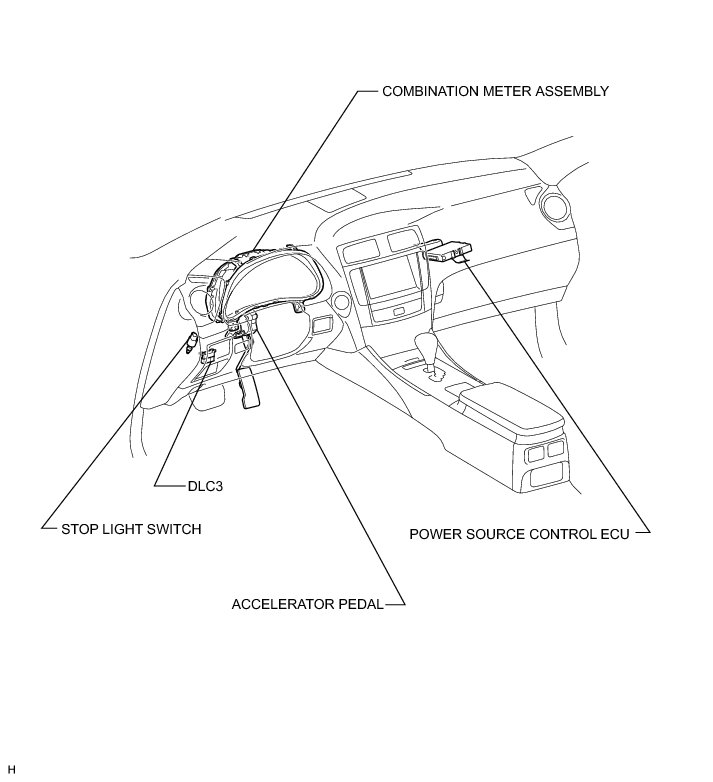 COMBINATION METER ASSEMBLY

DLC3

STOP LIGHT SWITCH

POWER SOURCE CONTROL ECU

ACCELERATOR PEDAL

H