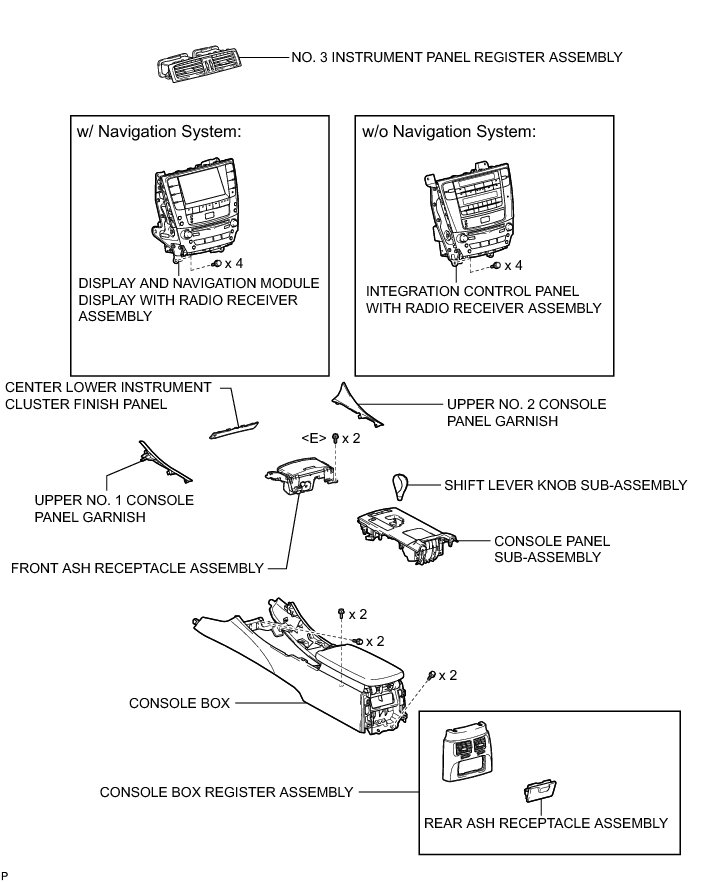 NO. 3 INSTRUMENT PANEL REGISTER ASSEMBLY

w/ Navigation System:

x 4

DISPLAY AND NAVIGATION MODULE DISPLAY WITH RADIO RECEIVER ASSEMBLY

w/o Navigation System:

x 4

INTEGRATION CONTROL PANEL WITH RADIO RECEIVER ASSEMBLY

CENTER LOWER INSTRUMENT CLUSTER FINISH PANEL

UPPER NO. 2 CONSOLE PANEL GARNISH

<E> x 2

UPPER NO. 1 CONSOLE PANEL GARNISH

SHIFT LEVER KNOB SUB-ASSEMBLY

CONSOLE PANEL SUB-ASSEMBLY

FRONT ASH RECEPTACLE ASSEMBLY

x 2

x 2

x 2

CONSOLE BOX

CONSOLE BOX REGISTER ASSEMBLY

REAR ASH RECEPTACLE ASSEMBLY

P