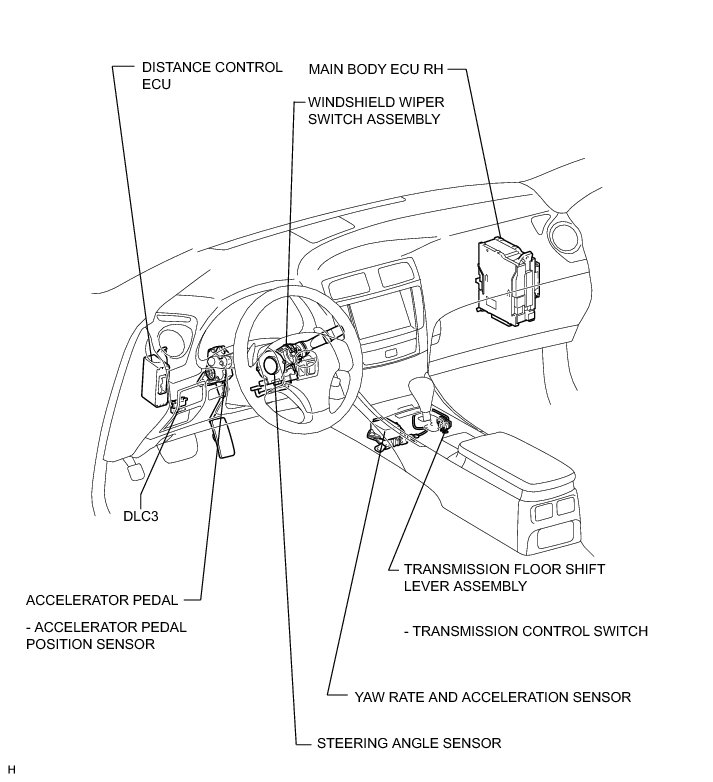 DISTANCE CONTROL ECU

MAIN BODY ECU RH

WINDSHIELD WIPER SWITCH ASSEMBLY

DLC3

ACCELERATOR PEDAL

- ACCELERATOR PEDAL POSITION SENSOR

TRANSMISSION FLOOR SHIFT LEVER ASSEMBLY

- TRANSMISSION CONTROL SWITCH

YAW RATE AND ACCELERATION SENSOR

STEERING ANGLE SENSOR

H