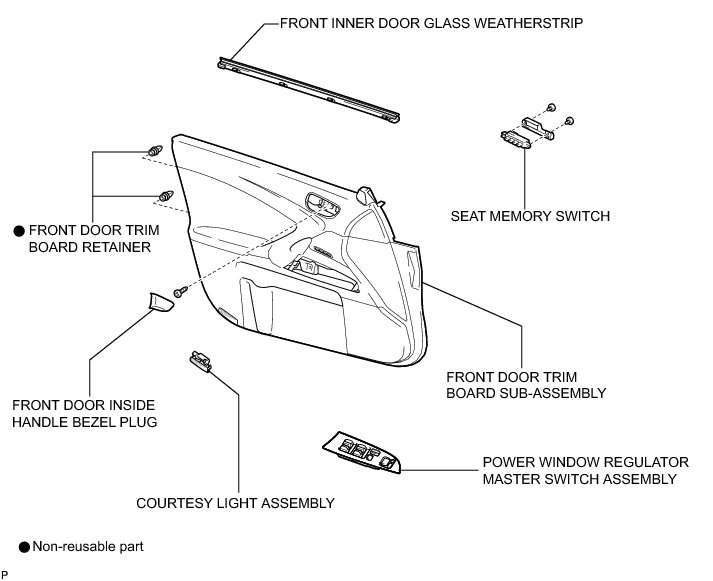 FRONT INNER DOOR GLASS WEATHERSTRIP

SEAT MEMORY SWITCH

● FRONT DOOR TRIM BOARD RETAINER

FRONT DOOR TRIM BOARD SUB-ASSEMBLY

FRONT DOOR INSIDE HANDLE BEZEL PLUG

POWER WINDOW REGULATOR MASTER SWITCH ASSEMBLY

COURTESY LIGHT ASSEMBLY

● Non-reusable part

P