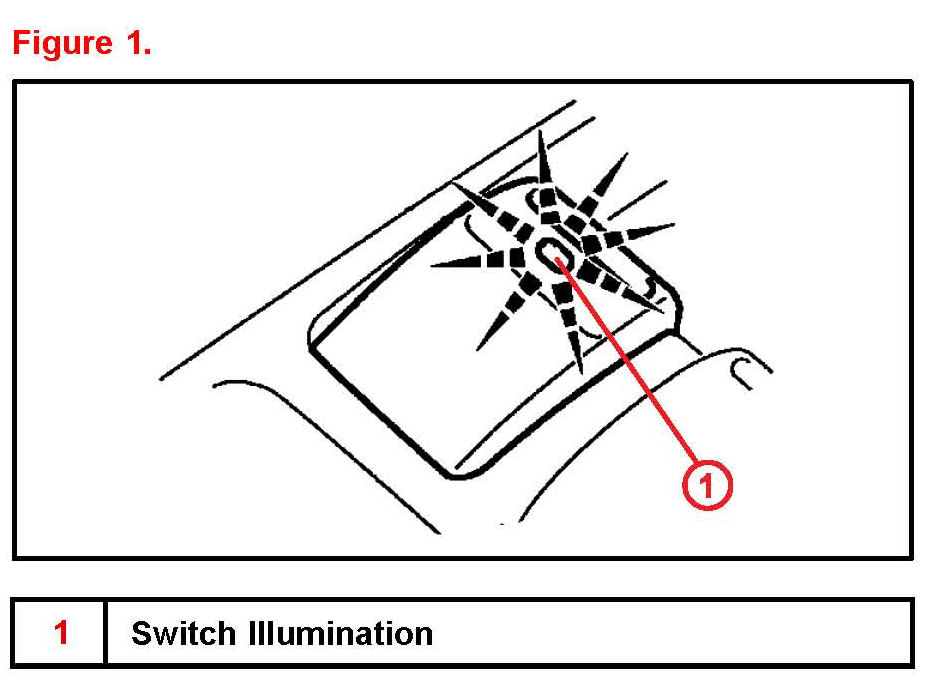 Figure 1.

1

| 1 | Switch Illumination |
|---|---|