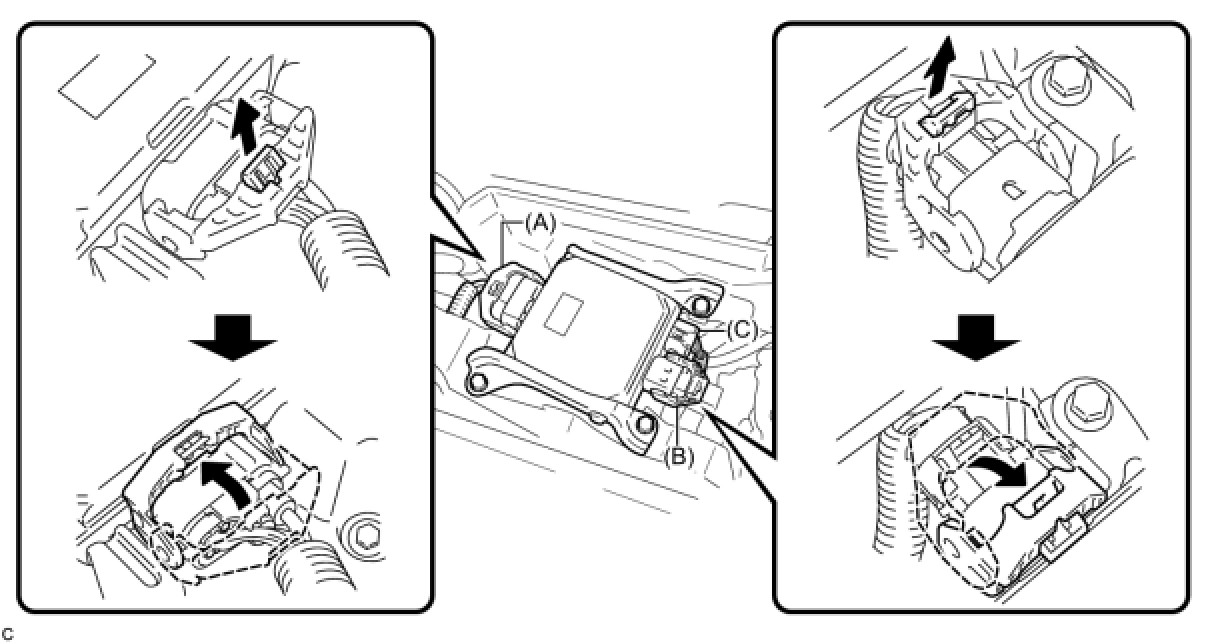 (A)
(C)
(B)
C