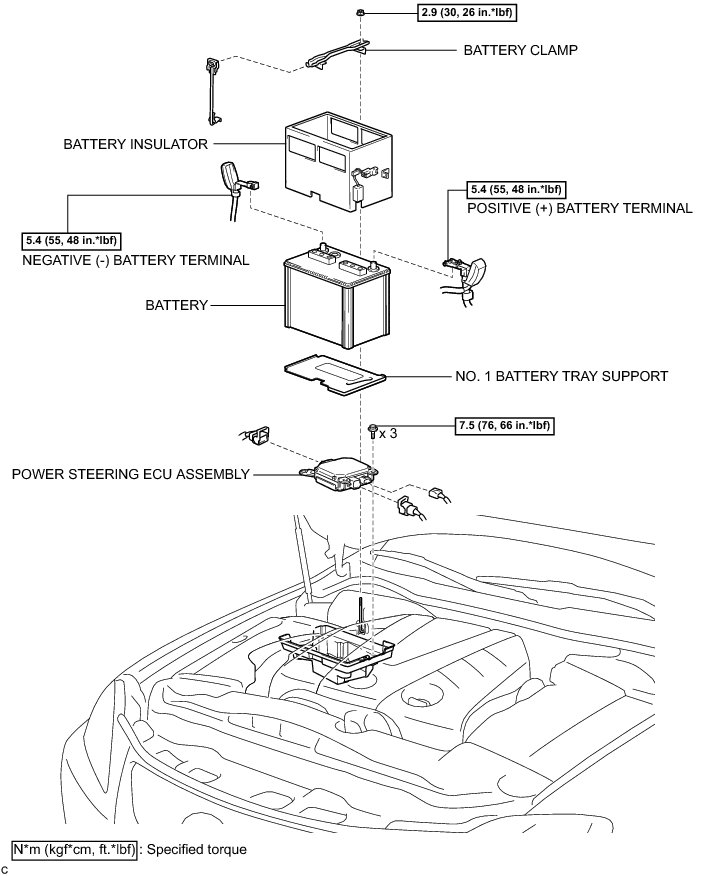 2.9 (30, 26 in.*lbf)

BATTERY CLAMP

BATTERY INSULATOR

5.4 (55, 48 in.*lbf)

POSITIVE (+) BATTERY TERMINAL

5.4 (55, 48 in.*lbf)

NEGATIVE (-) BATTERY TERMINAL

BATTERY

NO. 1 BATTERY TRAY SUPPORT

x 3

7.5 (76, 66 in.*lbf)

POWER STEERING ECU ASSEMBLY

N*m (kgf*cm, ft.*lbf) : Specified torque

C