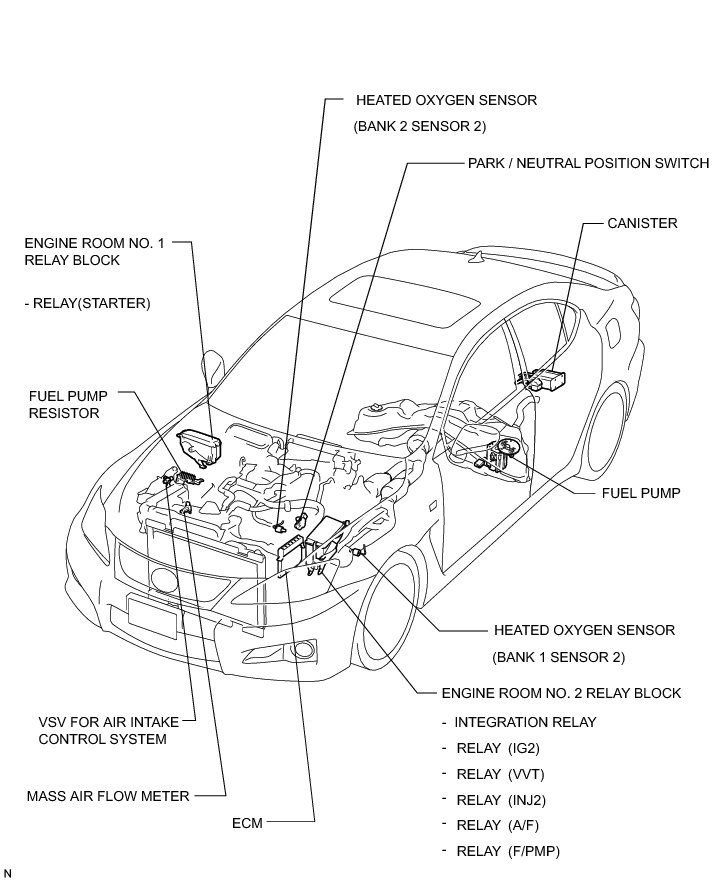 HEATED OXYGEN SENSOR

(BANK 2 SENSOR 2)

PARK / NEUTRAL POSITION SWITCH

CANISTER

ENGINE ROOM NO. 1 RELAY BLOCK

- RELAY(STARTER)

FUEL PUMP RESISTOR

FUEL PUMP

HEATED OXYGEN SENSOR

(BANK 1 SENSOR 2)

ENGINE ROOM NO. 2 RELAY BLOCK

- INTEGRATION RELAY

- RELAY (IG2)

- RELAY (VVT)

- RELAY (INJ2)

- RELAY (A/F)

- RELAY (F/PMP)

VSV FOR AIR INTAKE CONTROL SYSTEM

MASS AIR FLOW METER

ECM

N