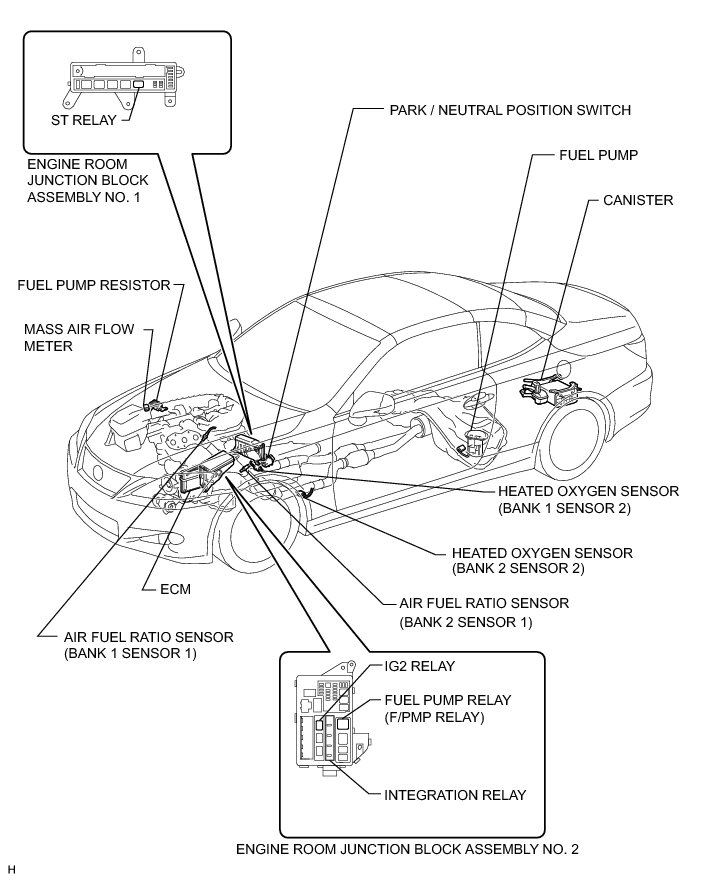 ST RELAY

ENGINE ROOM JUNCTION BLOCK ASSEMBLY NO. 1

PARK / NEUTRAL POSITION SWITCH

FUEL PUMP

CANISTER

FUEL PUMP RESISTOR

MASS AIR FLOW METER

HEATED OXYGEN SENSOR (BANK 1 SENSOR 2)

HEATED OXYGEN SENSOR (BANK 2 SENSOR 2)

ECM

AIR FUEL RATIO SENSOR (BANK 2 SENSOR 1)

AIR FUEL RATIO SENSOR (BANK 1 SENSOR 1)

IG2 RELAY

FUEL PUMP RELAY (F/PMP RELAY)

INTEGRATION RELAY

ENGINE ROOM JUNCTION BLOCK ASSEMBLY NO. 2

H