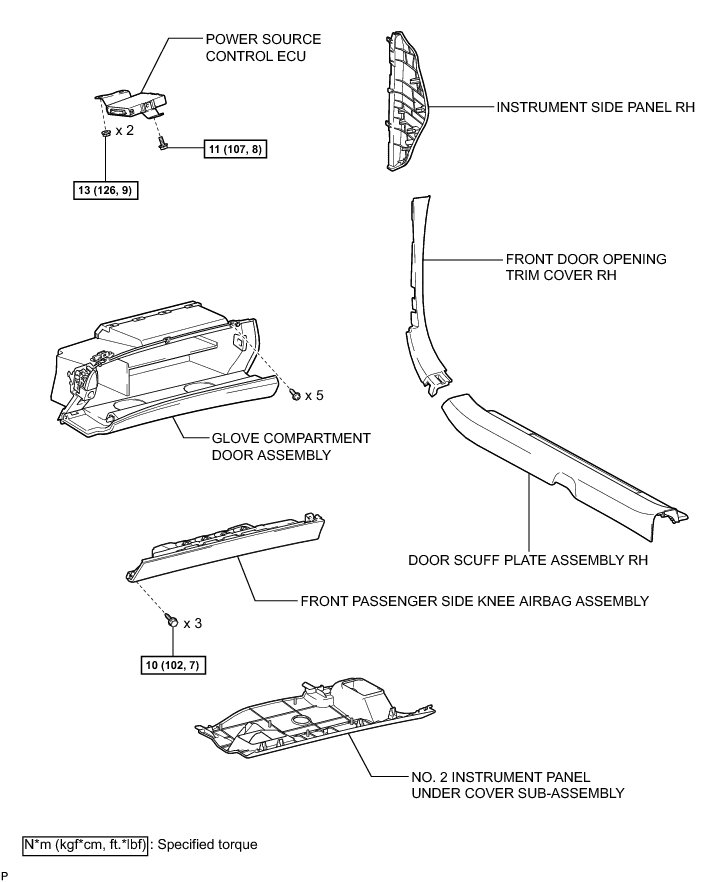 POWER SOURCE CONTROL ECU

x 2

11 (107, 8)

13 (126, 9)

INSTRUMENT SIDE PANEL RH

FRONT DOOR OPENING TRIM COVER RH

x 5

GLOVE COMPARTMENT DOOR ASSEMBLY

DOOR SCUFF PLATE ASSEMBLY RH

FRONT PASSENGER SIDE KNEE AIRBAG ASSEMBLY

x 3

10 (102, 7)

NO. 2 INSTRUMENT PANEL UNDER COVER SUB-ASSEMBLY

N*m (kgf*cm, ft.*lbf) : Specified torque

P