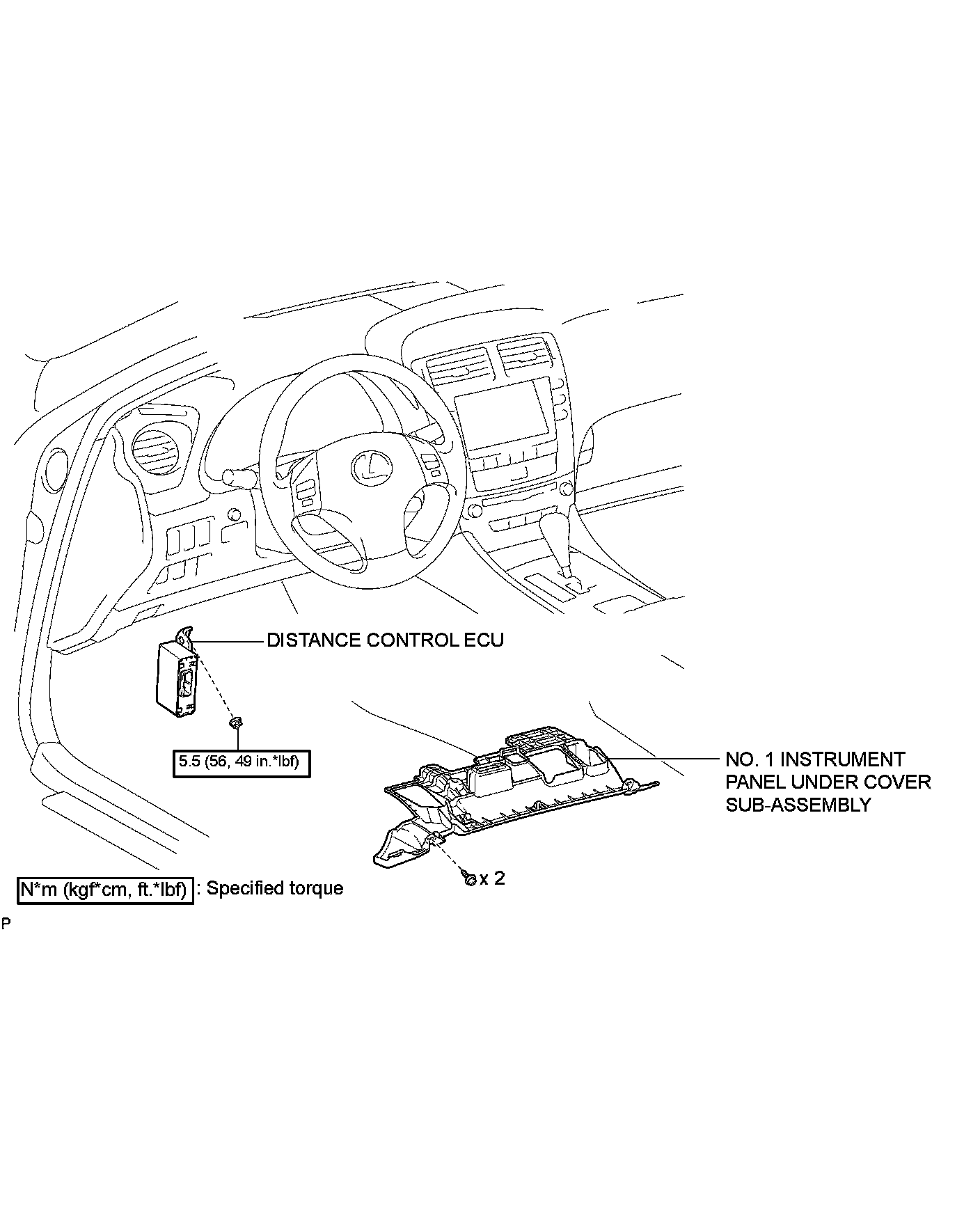 DISTANCE CONTROL ECU

5.5 (56, 49 in.*lbf)

NO. 1 INSTRUMENT PANEL UNDER COVER SUB-ASSEMBLY

x 2

N*m (kgf*cm, ft.*lbf) : Specified torque

P