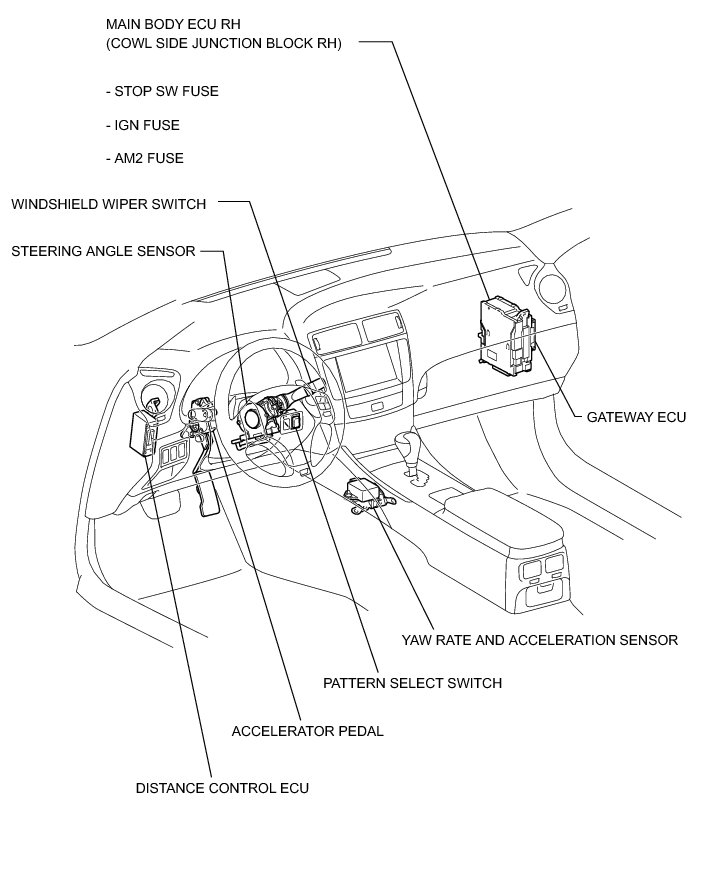 MAIN BODY ECU RH
(COWL SIDE JUNCTION BLOCK RH)

- STOP SW FUSE

- IGN FUSE

- AM2 FUSE

WINDSHIELD WIPER SWITCH

STEERING ANGLE SENSOR

GATEWAY ECU

YAW RATE AND ACCELERATION SENSOR

PATTERN SELECT SWITCH

ACCELERATOR PEDAL

DISTANCE CONTROL ECU