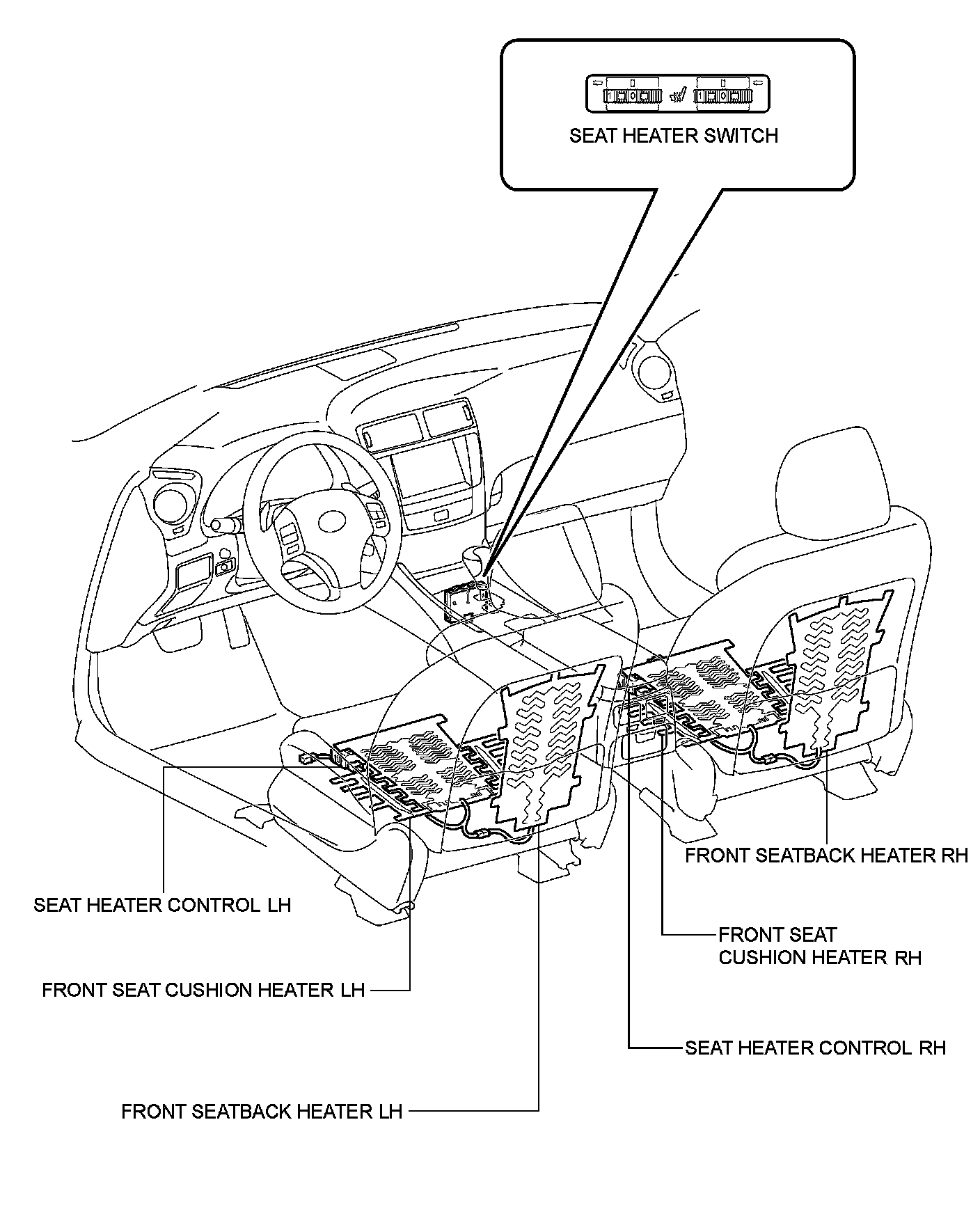 SEAT HEATER SWITCH

FRONT SEATBACK HEATER RH

SEAT HEATER CONTROL LH

FRONT SEAT CUSHION HEATER RH

FRONT SEAT CUSHION HEATER LH

SEAT HEATER CONTROL RH

FRONT SEATBACK HEATER LH