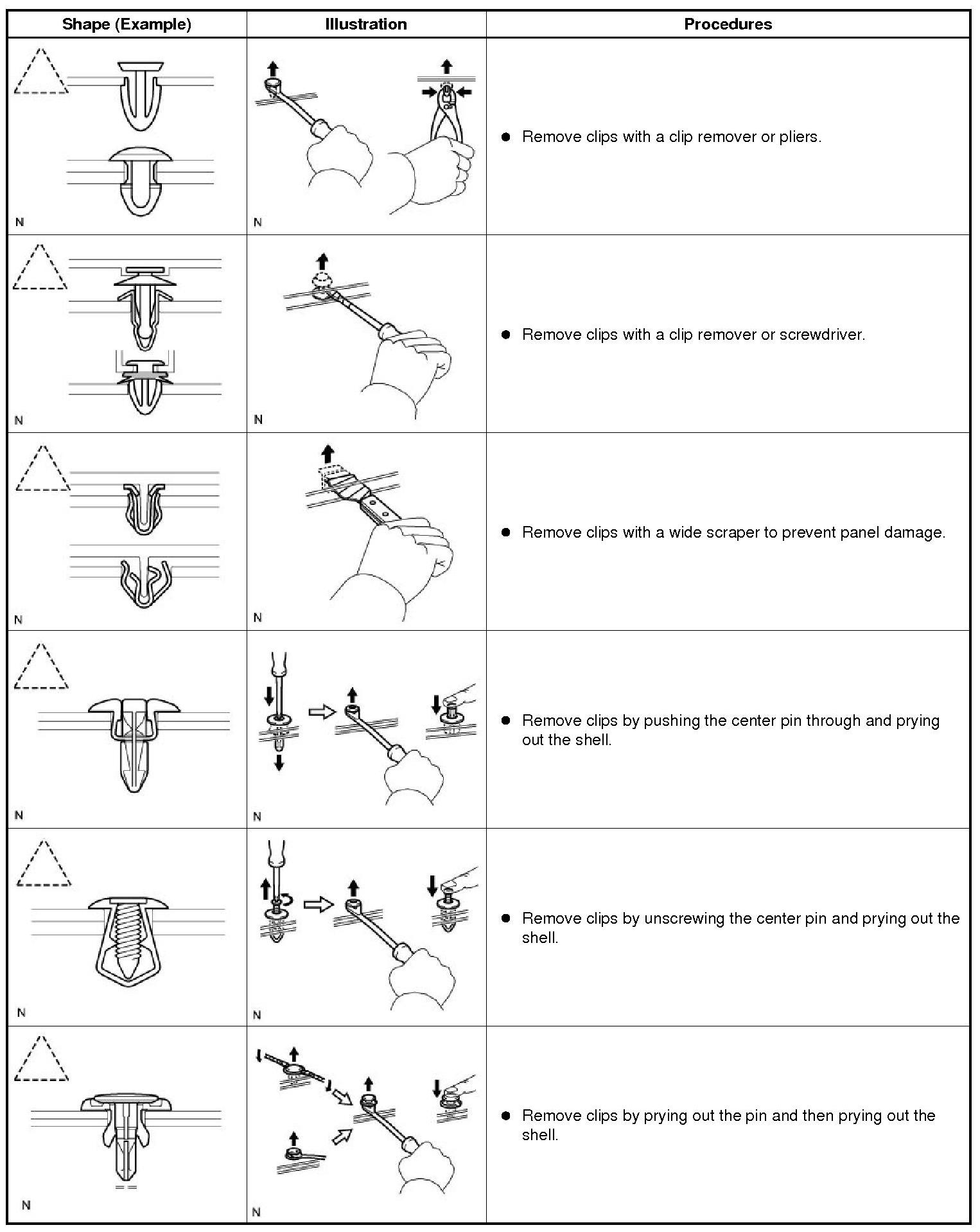 | Shape (Example) | Illustration | Procedures |
|---|---|---|
| N | N | ● Remove clips with a clip remover or pliers. |
| N | N | ● Remove clips with a clip remover or screwdriver. |
| N | N | ● Remove clips with a wide scraper to prevent panel damage. |
| N | N | ● Remove clips by pushing the center pin through and prying out the shell. |
| N | N | ● Remove clips by unscrewing the center pin and prying out the shell. |
| N | N | ● Remove clips by prying out the pin and then prying out the shell. |