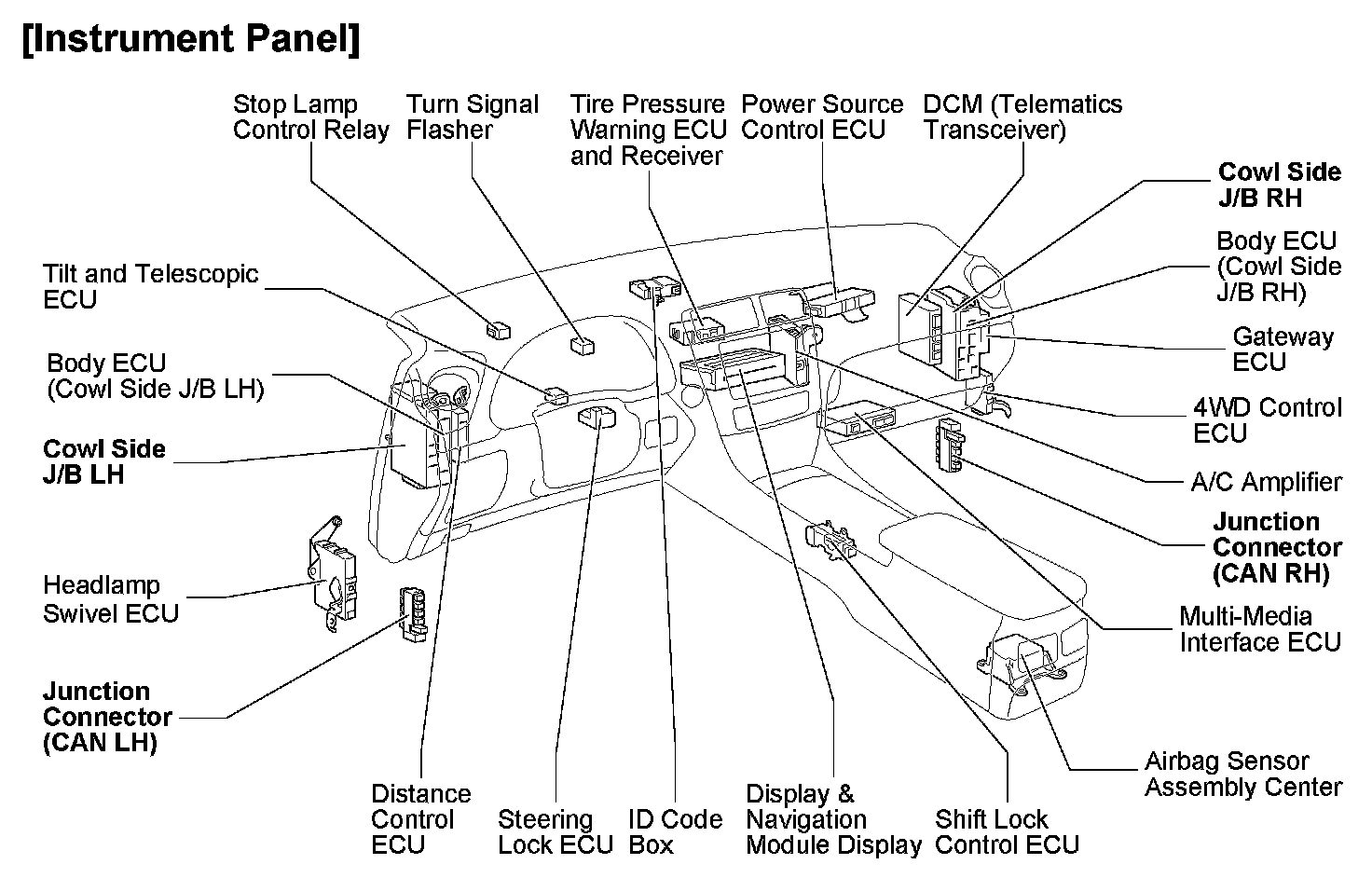 [Instrument Panel]

Stop Lamp Control Relay

Turn Signal Flasher

Tire Pressure Warning ECU and Receiver

Power Source Control ECU

DCM (Telematics Transceiver)

Cowl Side J/B RH

Body ECU (Cowl Side J/B RH)

Gateway ECU

4WD Control ECU

A/C Amplifier

Junction Connector (CAN RH)

Multi-Media Interface ECU

Airbag Sensor Assembly Center

Tilt and Telescopic ECU

Body ECU (Cowl Side J/B LH)

Cowl Side J/B LH

Headlamp Swivel ECU

Junction Connector (CAN LH)

Distance Control ECU

Steering Lock ECU

ID Code Box

Display & Navigation Module Display

Shift Lock Control ECU