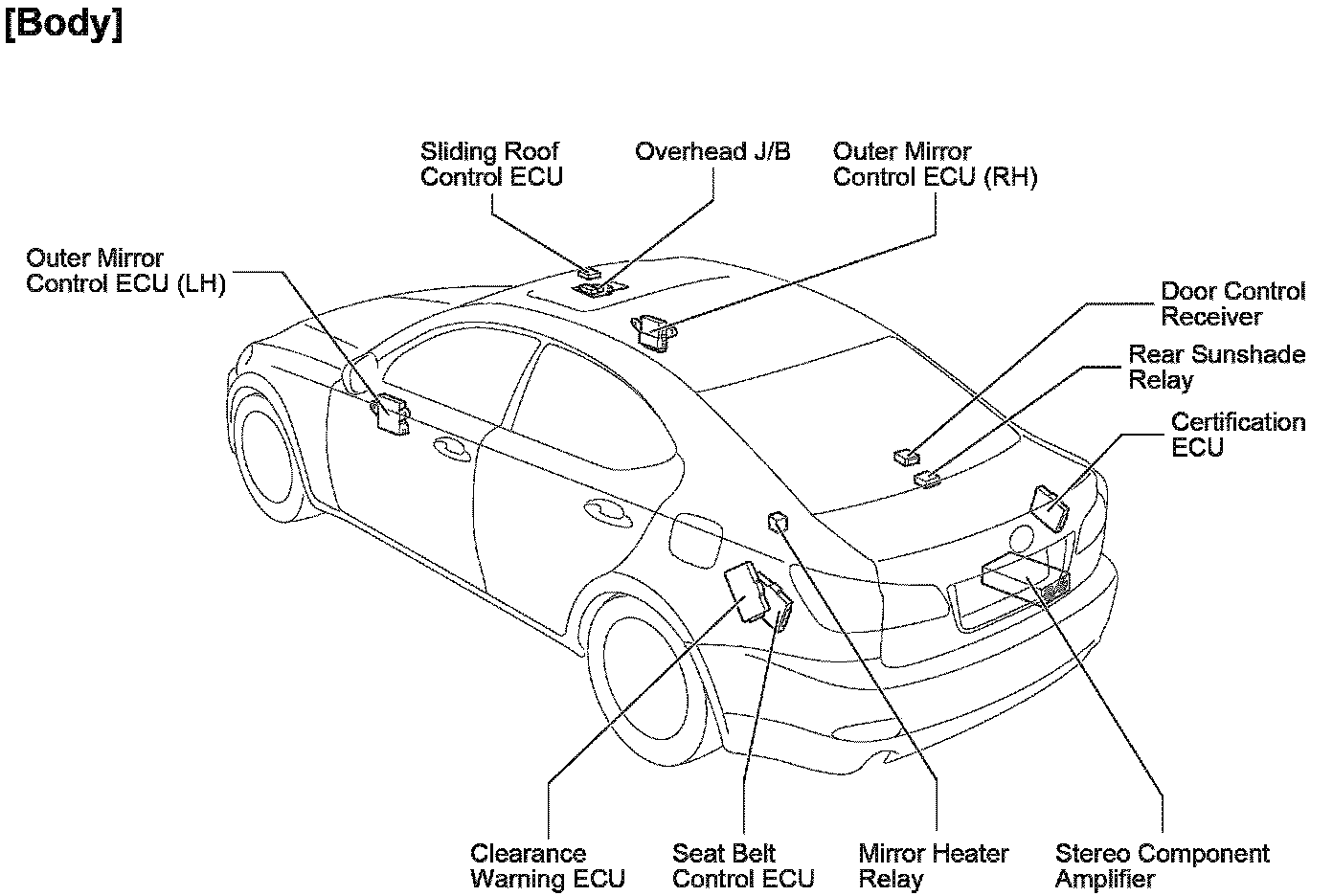 [Body]

Sliding Roof Control ECU

Overhead J/B

Outer Mirror Control ECU (RH)

Outer Mirror Control ECU (LH)

Door Control Receiver

Rear Sunshade Relay

Certification ECU

Clearance Warning ECU

Seat Belt Control ECU

Mirror Heater Relay

Stereo Component Amplifier