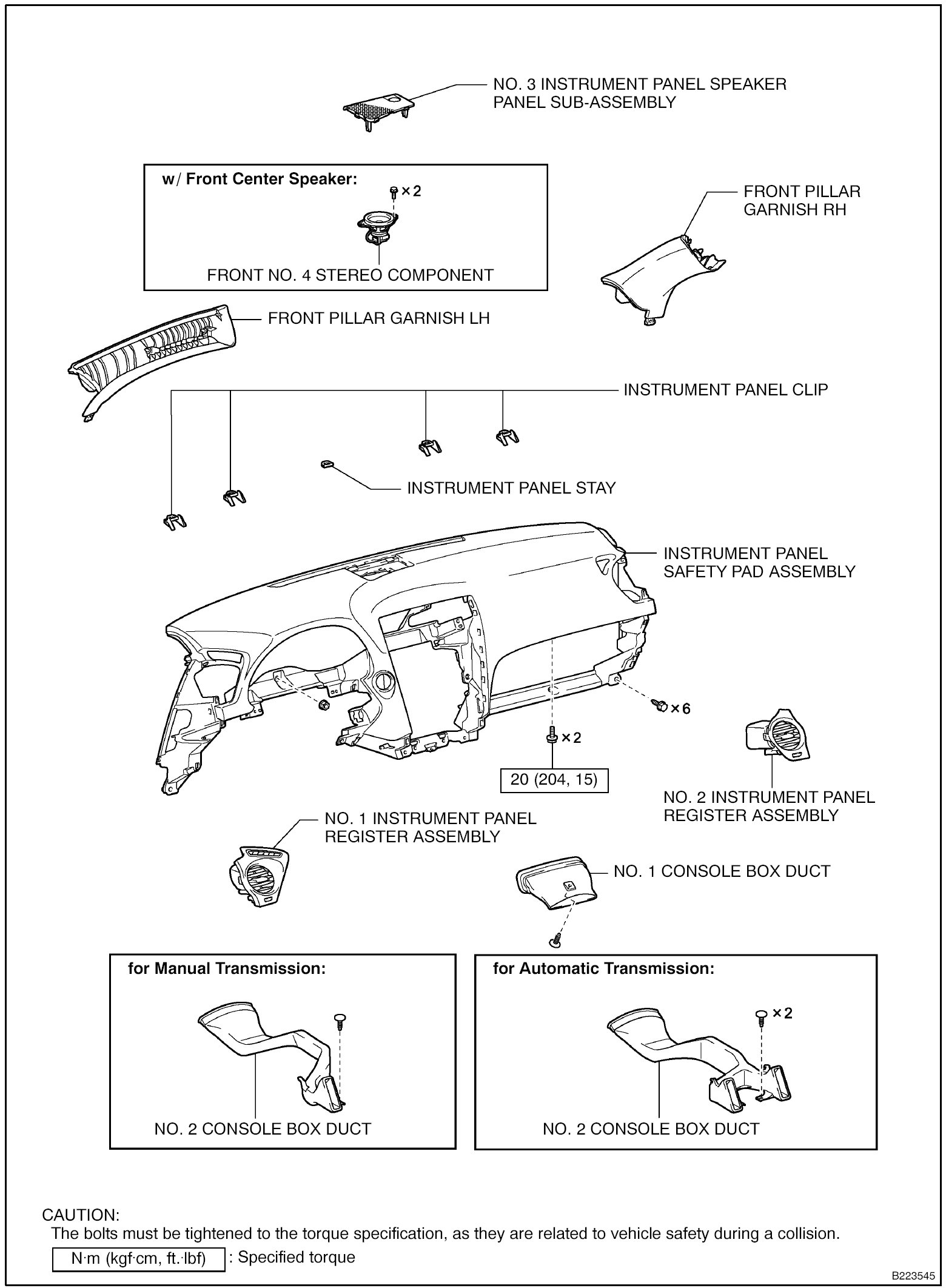 NO. 3 INSTRUMENT PANEL SPEAKER PANEL SUB-ASSEMBLY

w/ Front Center Speaker:

×2

FRONT NO. 4 STEREO COMPONENT

FRONT PILLAR GARNISH RH

FRONT PILLAR GARNISH LH

INSTRUMENT PANEL CLIP

INSTRUMENT PANEL STAY

INSTRUMENT PANEL SAFETY PAD ASSEMBLY

×6

×2

20 (204, 15)

NO. 2 INSTRUMENT PANEL REGISTER ASSEMBLY

NO. 1 INSTRUMENT PANEL REGISTER ASSEMBLY

NO. 1 CONSOLE BOX DUCT

for Manual Transmission:

NO. 2 CONSOLE BOX DUCT

for Automatic Transmission:

×2

NO. 2 CONSOLE BOX DUCT

CAUTION:
The bolts must be tightened to the torque specification, as they are related to vehicle safety during a collision.

N·m (kgf·cm, ft.·lbf) : Specified torque

B223545