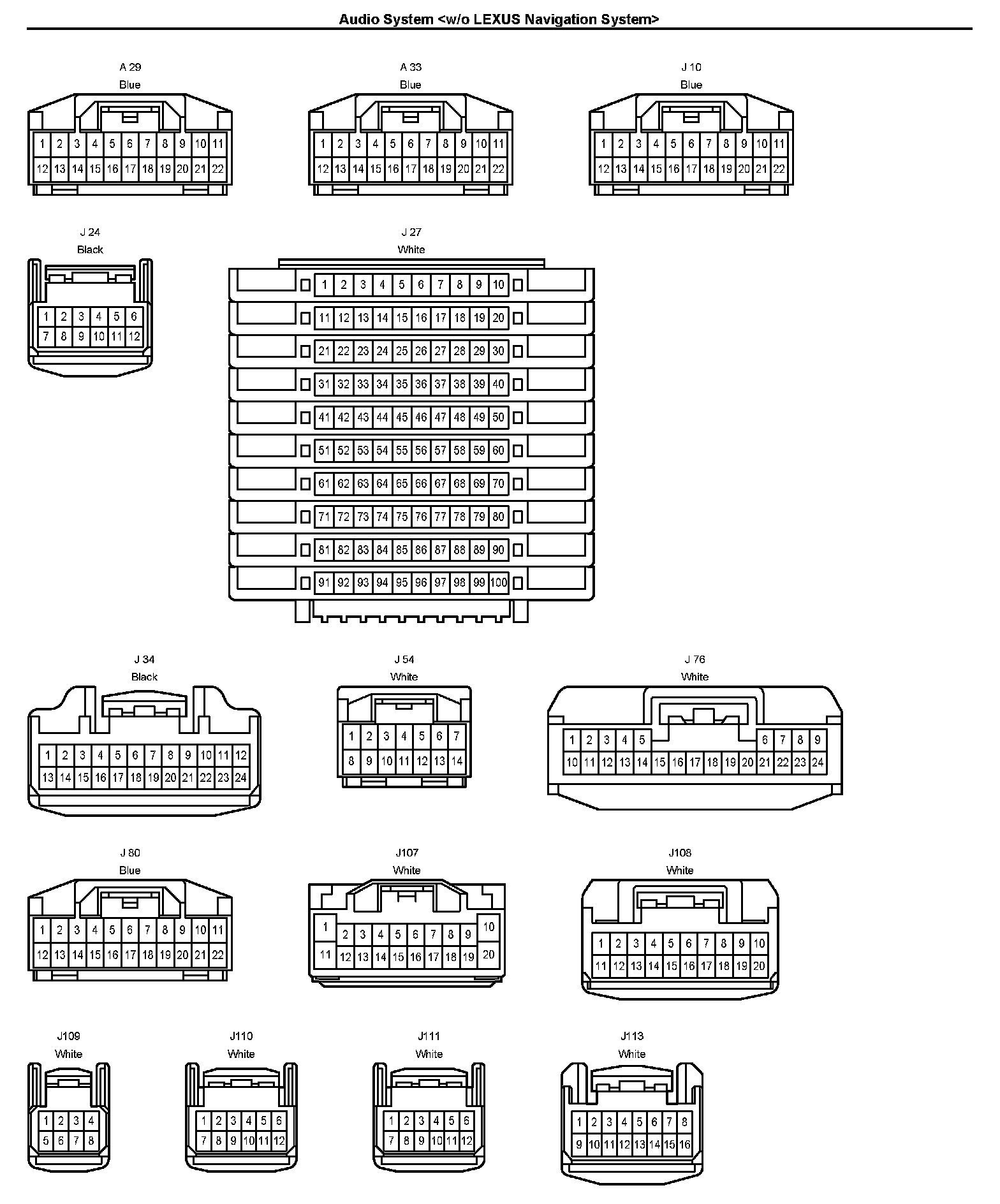 Audio System <w/o LEXUS Navigation System>

A 29
Blue

1 2 3 4 5 6 7 8 9 10 11
12 13 14 15 16 17 18 19 20 21 22

A 33
Blue

1 2 3 4 5 6 7 8 9 10 11
12 13 14 15 16 17 18 19 20 21 22

J 10
Blue

1 2 3 4 5 6 7 8 9 10 11
12 13 14 15 16 17 18 19 20 21 22

J 24
Black

1 2 3 4 5 6
7 8 9 10 11 12

J 27
White

1 2 3 4 5 6 7 8 9 10
11 12 13 14 15 16 17 18 19 20
21 22 23 24 25 26 27 28 29 30
31 32 33 34 35 36 37 38 39 40
41 42 43 44 45 46 47 48 49 50
51 52 53 54 55 56 57 58 59 60
61 62 63 64 65 66 67 68 69 70
71 72 73 74 75 76 77 78 79 80
81 82 83 84 85 86 87 88 89 90
91 92 93 94 95 96 97 98 99 100

J 34
Black

1 2 3 4 5 6 7 8 9 10 11 12
13 14 15 16 17 18 19 20 21 22 23 24

J 54
White

1 2 3 4 5 6 7
8 9 10 11 12 13 14

J 76
White

1 2 3 4 5 6 7 8 9
10 11 12 13 14 15 16 17 18 19 20 21 22 23 24

J 80
Blue

1 2 3 4 5 6 7 8 9 10 11
12 13 14 15 16 17 18 19 20 21 22

J107
White

1 2 3 4 5 6 7 8 9 10
11 12 13 14 15 16 17 18 19 20

J108
White

1 2 3 4 5 6 7 8 9 10
11 12 13 14 15 16 17 18 19 20

J109
White

1 2 3 4
5 6 7 8

J110
White

1 2 3 4 5 6
7 8 9 10 11 12

J111
White

1 2 3 4 5 6
7 8 9 10 11 12

J113
White

1 2 3 4 5 6 7 8
9 10 11 12 13 14 15 16