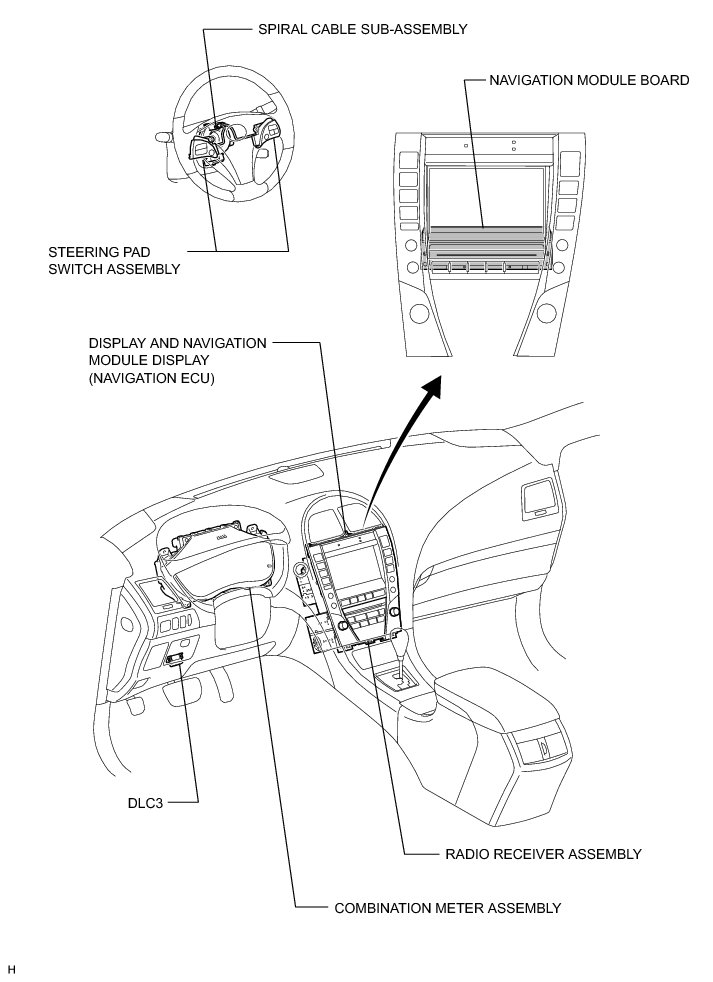 SPIRAL CABLE SUB-ASSEMBLY

NAVIGATION MODULE BOARD

STEERING PAD SWITCH ASSEMBLY

DISPLAY AND NAVIGATION MODULE DISPLAY (NAVIGATION ECU)

DLC3

RADIO RECEIVER ASSEMBLY

COMBINATION METER ASSEMBLY

H