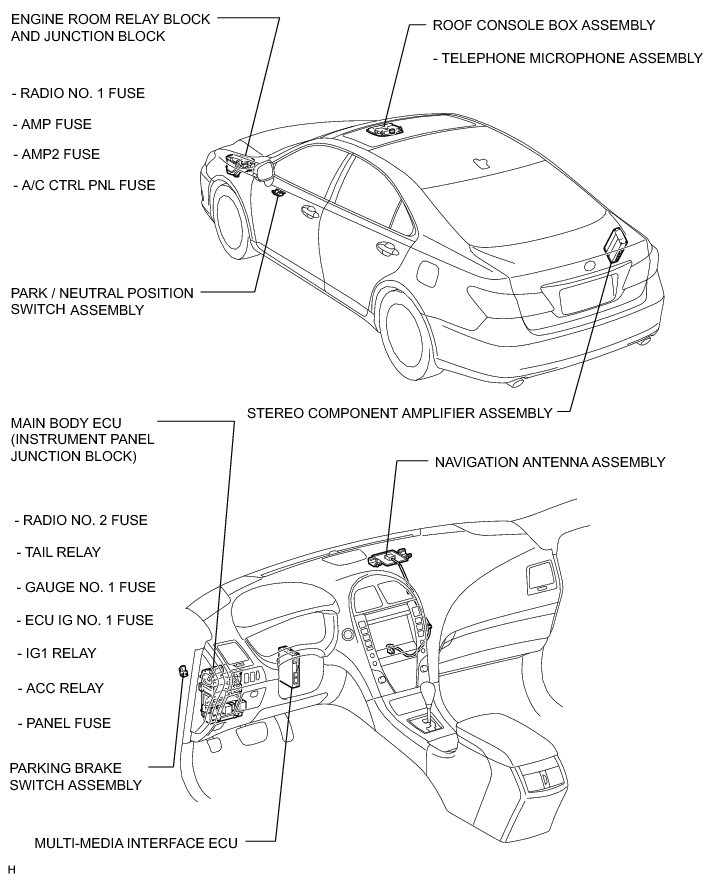 ENGINE ROOM RELAY BLOCK AND JUNCTION BLOCK

- RADIO NO. 1 FUSE

- AMP FUSE

- AMP2 FUSE

- A/C CTRL PNL FUSE

ROOF CONSOLE BOX ASSEMBLY

- TELEPHONE MICROPHONE ASSEMBLY

PARK / NEUTRAL POSITION SWITCH ASSEMBLY

STEREO COMPONENT AMPLIFIER ASSEMBLY

MAIN BODY ECU (INSTRUMENT PANEL JUNCTION BLOCK)

- RADIO NO. 2 FUSE

- TAIL RELAY

- GAUGE NO. 1 FUSE

- ECU IG NO. 1 FUSE

- IG1 RELAY

- ACC RELAY

- PANEL FUSE

NAVIGATION ANTENNA ASSEMBLY

PARKING BRAKE SWITCH ASSEMBLY

MULTI-MEDIA INTERFACE ECU

H