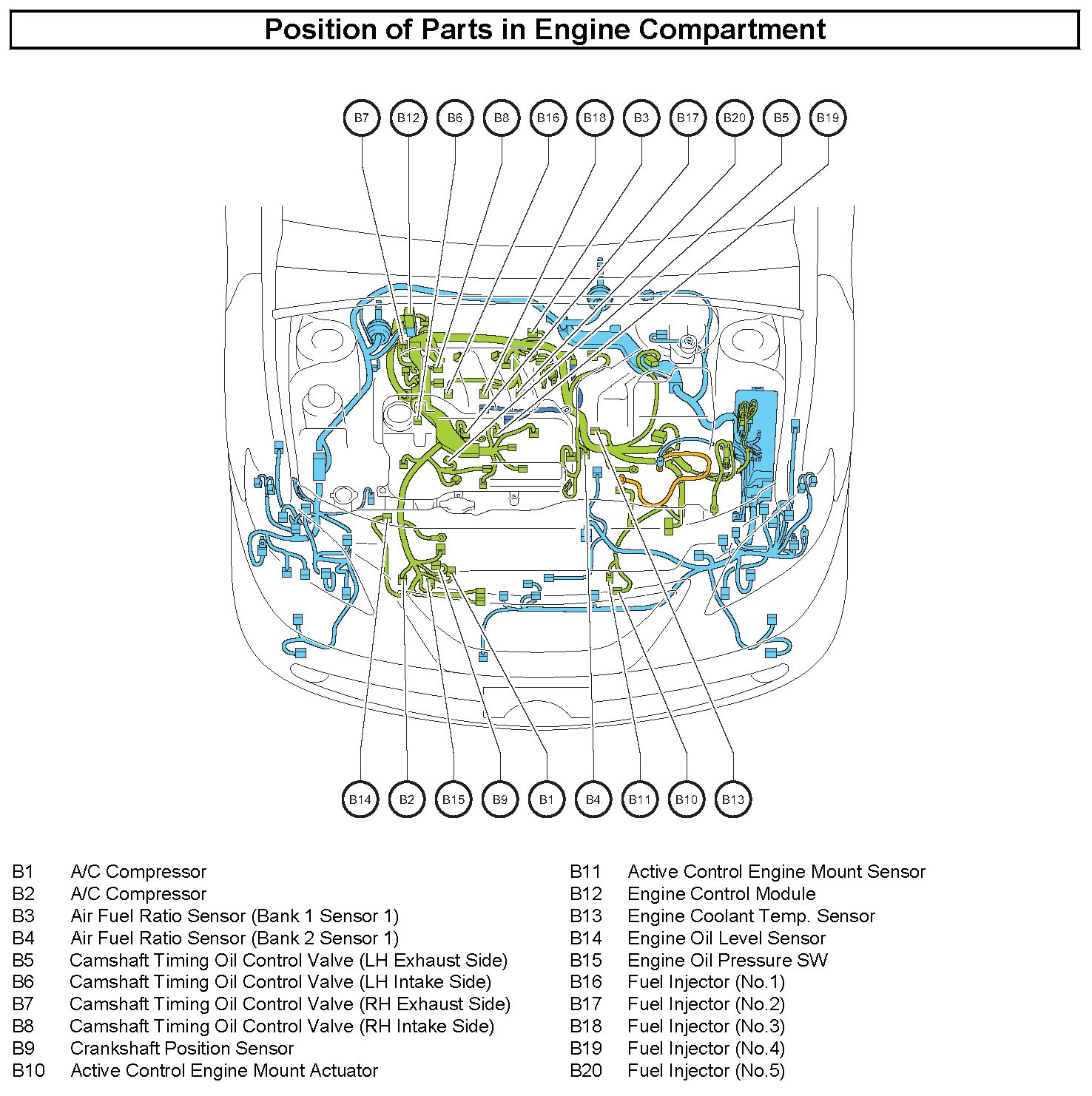 Position of Parts in Engine Compartment

B7 B12 B6 B8 B16 B18 B3 B17 B20 B5 B19

B14 B2 B15 B9 B1 B4 B11 B10 B13

B1 A/C Compressor
B2 A/C Compressor
B3 Air Fuel Ratio Sensor (Bank 1 Sensor 1)
B4 Air Fuel Ratio Sensor (Bank 2 Sensor 1)
B5 Camshaft Timing Oil Control Valve (LH Exhaust Side)
B6 Camshaft Timing Oil Control Valve (LH Intake Side)
B7 Camshaft Timing Oil Control Valve (RH Exhaust Side)
B8 Camshaft Timing Oil Control Valve (RH Intake Side)
B9 Crankshaft Position Sensor
B10 Active Control Engine Mount Actuator

B11 Active Control Engine Mount Sensor
B12 Engine Control Module
B13 Engine Coolant Temp. Sensor
B14 Engine Oil Level Sensor
B15 Engine Oil Pressure SW
B16 Fuel Injector (No.1)
B17 Fuel Injector (No.2)
B18 Fuel Injector (No.3)
B19 Fuel Injector (No.4)
B20 Fuel Injector (No.5)