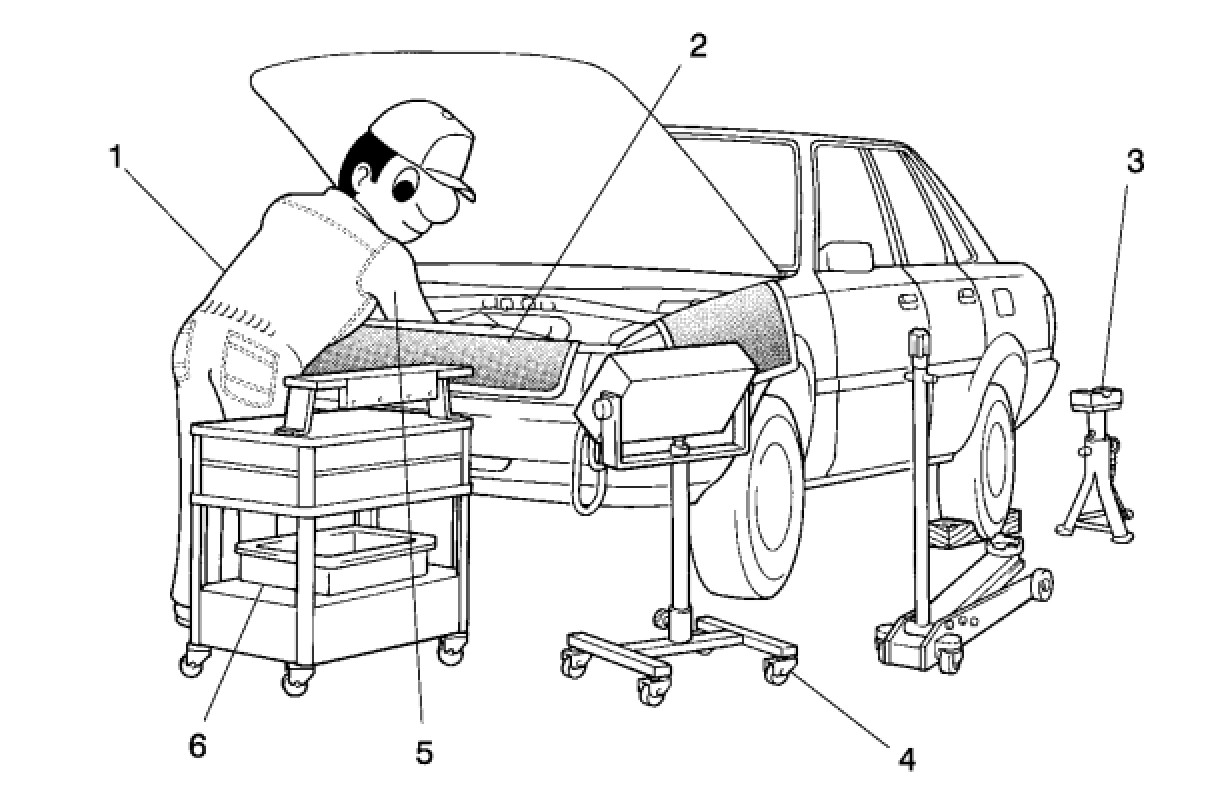 2
1
3
6
5
4