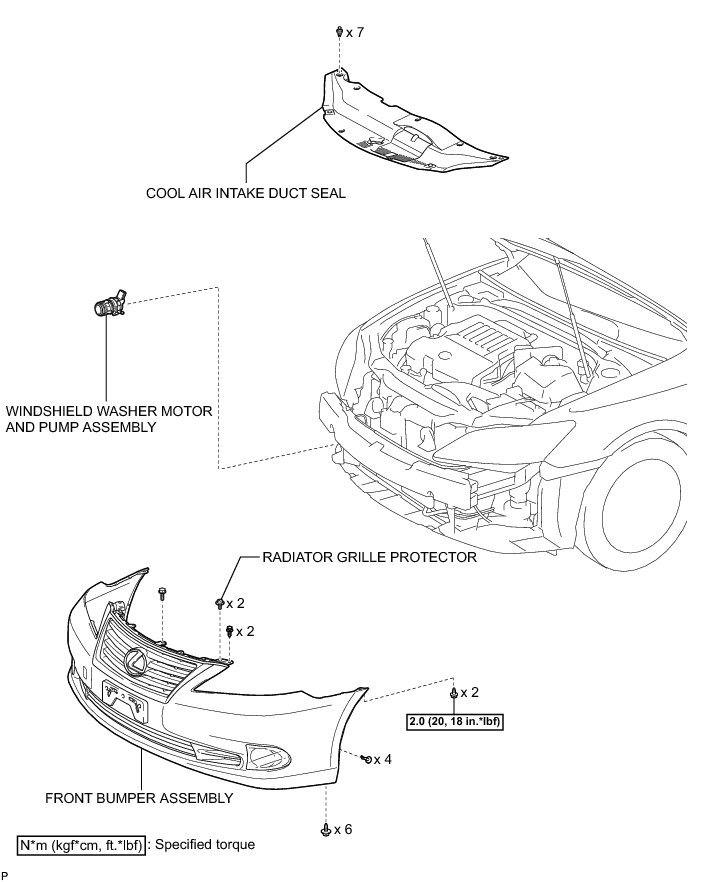 x 7

COOL AIR INTAKE DUCT SEAL

WINDSHIELD WASHER MOTOR AND PUMP ASSEMBLY

RADIATOR GRILLE PROTECTOR

x 2

x 2

x 2

2.0 (20, 18 in.*lbf)

x 4

FRONT BUMPER ASSEMBLY

x 6

N*m (kgf*cm, ft.*lbf) : Specified torque

P