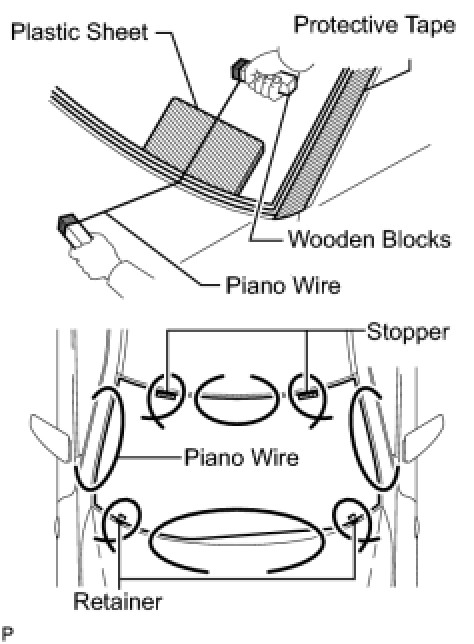 Plastic Sheet
Protective Tape
Wooden Blocks
Piano Wire
Stopper
Piano Wire
Retainer
P