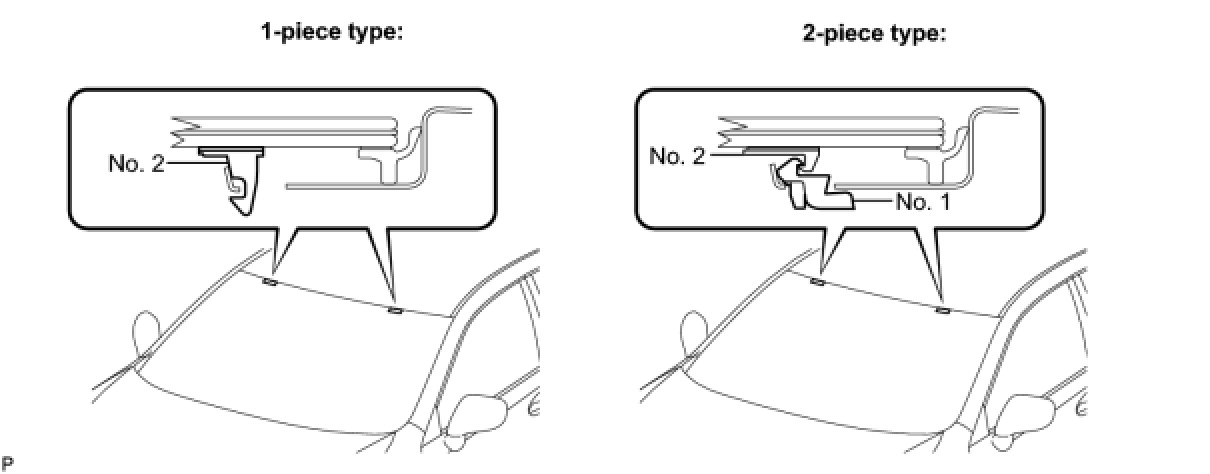 1-piece type:

No. 2

2-piece type:

No. 2

No. 1

P