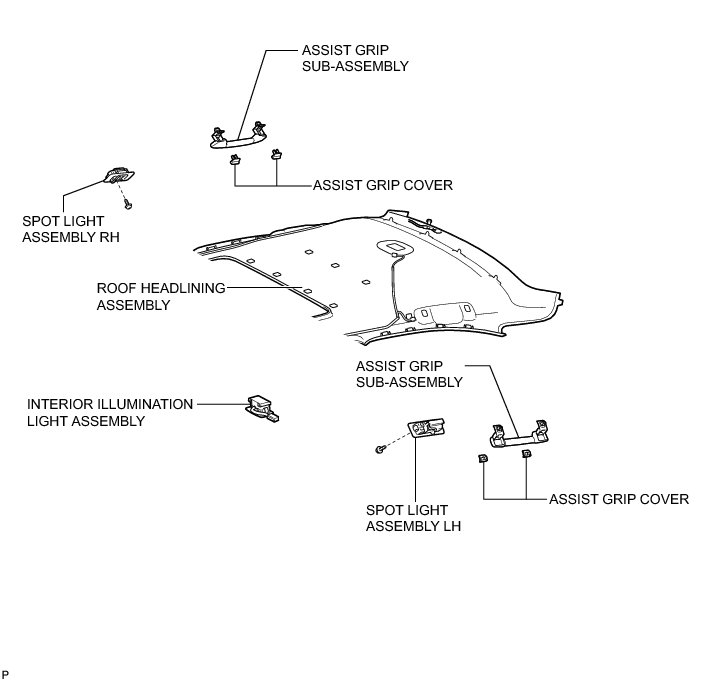 ASSIST GRIP SUB-ASSEMBLY

ASSIST GRIP COVER

SPOT LIGHT ASSEMBLY RH

ROOF HEADLINING ASSEMBLY

ASSIST GRIP SUB-ASSEMBLY

INTERIOR ILLUMINATION LIGHT ASSEMBLY

SPOT LIGHT ASSEMBLY LH

ASSIST GRIP COVER

P