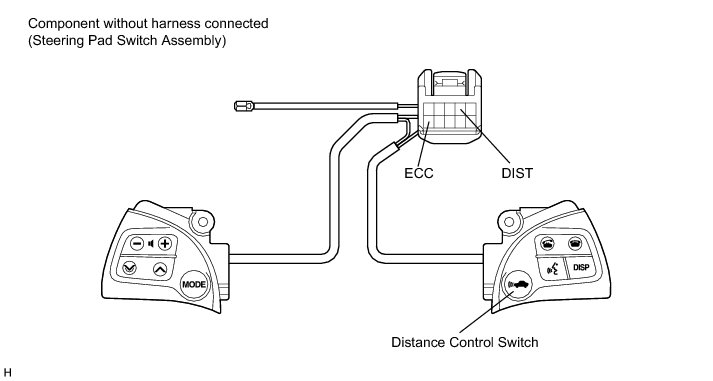 Component without harness connected
(Steering Pad Switch Assembly)

ECC

DIST

MODE

DISP

Distance Control Switch

H