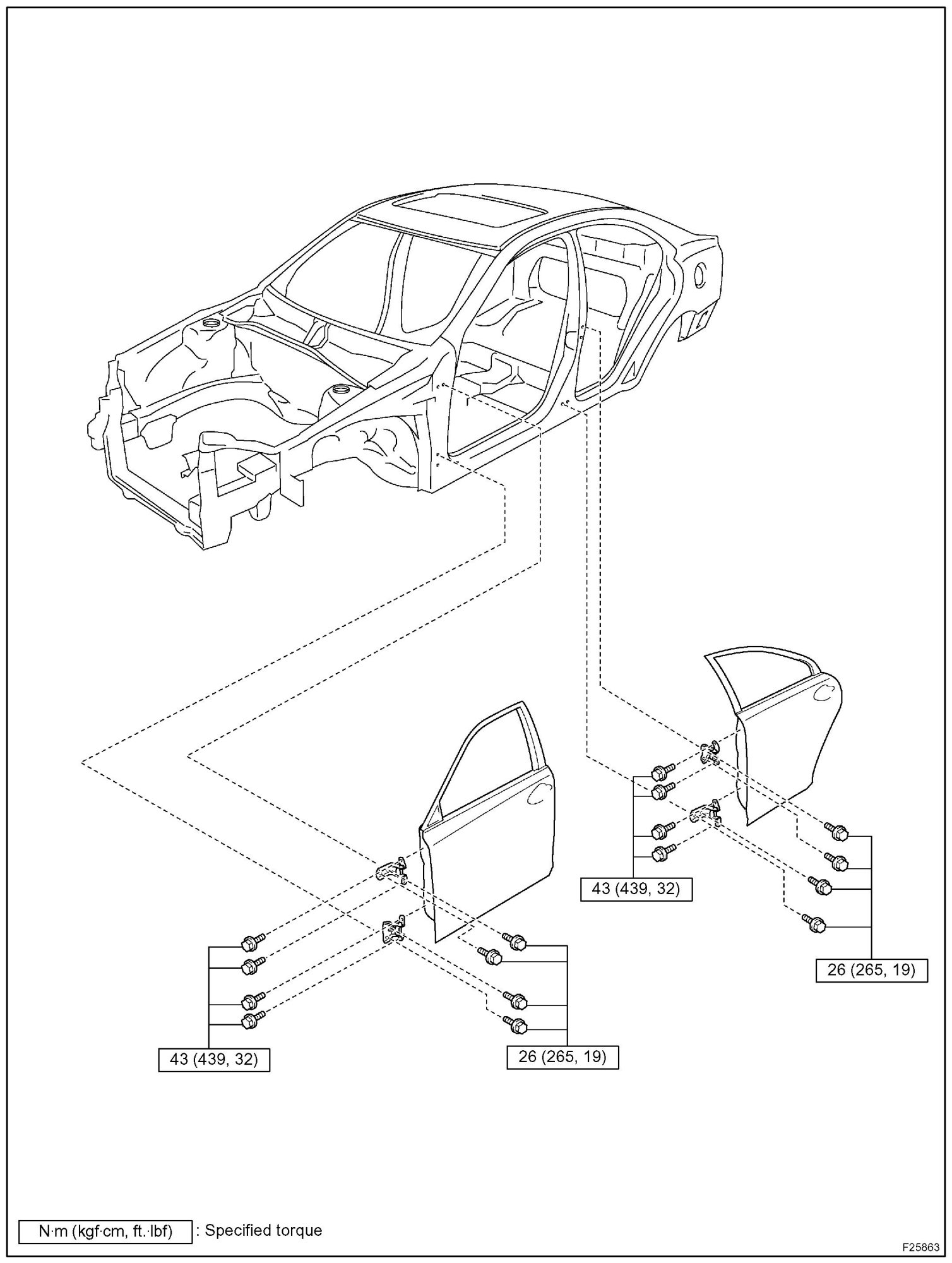 43 (439, 32)

26 (265, 19)

43 (439, 32)

26 (265, 19)

N·m (kgf·cm, ft.·lbf) : Specified torque

F25863