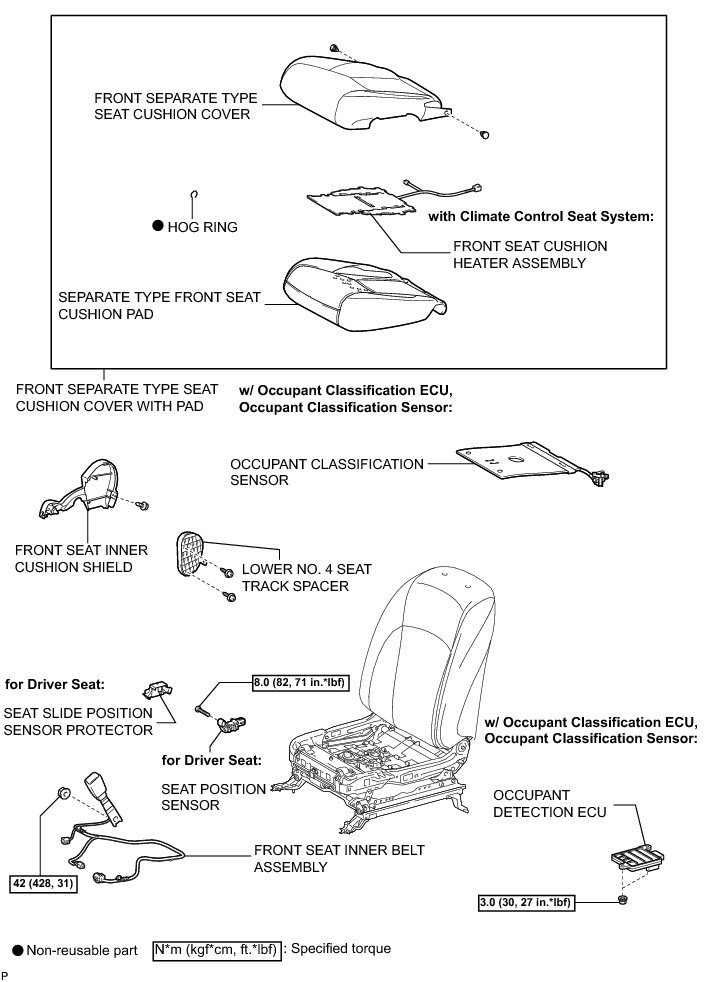 FRONT SEPARATE TYPE SEAT CUSHION COVER

● HOG RING

with Climate Control Seat System:

FRONT SEAT CUSHION HEATER ASSEMBLY

SEPARATE TYPE FRONT SEAT CUSHION PAD

FRONT SEPARATE TYPE SEAT CUSHION COVER WITH PAD

w/ Occupant Classification ECU, Occupant Classification Sensor:

OCCUPANT CLASSIFICATION SENSOR

FRONT SEAT INNER CUSHION SHIELD

LOWER NO. 4 SEAT TRACK SPACER

for Driver Seat:

SEAT SLIDE POSITION SENSOR PROTECTOR

8.0 (82, 71 in.*lbf)

for Driver Seat:

SEAT POSITION SENSOR

w/ Occupant Classification ECU, Occupant Classification Sensor:

OCCUPANT DETECTION ECU

FRONT SEAT INNER BELT ASSEMBLY

42 (428, 31)

3.0 (30, 27 in.*lbf)

● Non-reusable part N*m (kgf*cm, ft.*lbf) : Specified torque

P