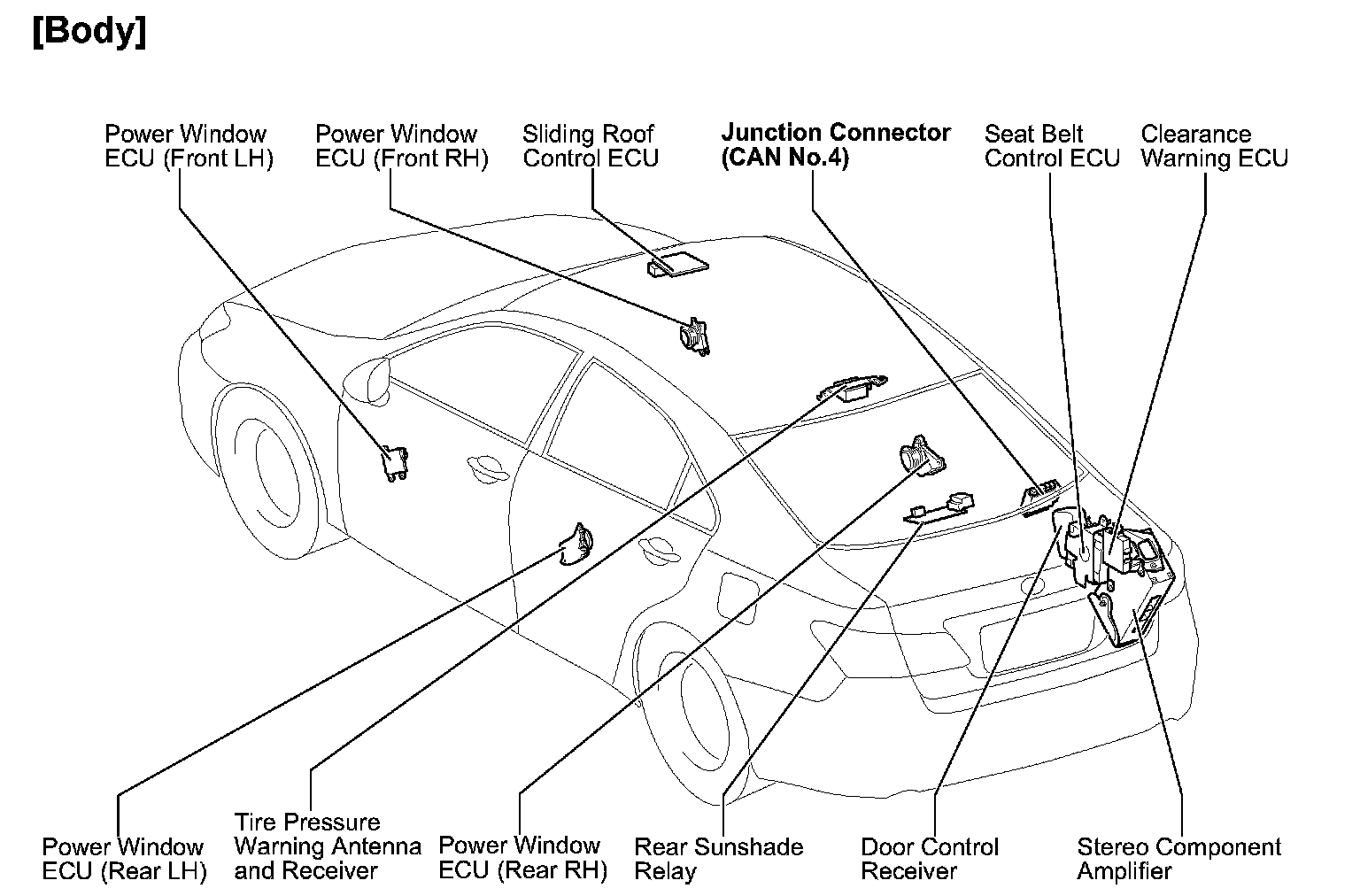 [Body]

Power Window ECU (Front LH)

Power Window ECU (Front RH)

Sliding Roof Control ECU

Junction Connector (CAN No.4)

Seat Belt Control ECU

Clearance Warning ECU

Power Window ECU (Rear LH)

Tire Pressure Warning Antenna and Receiver

Power Window ECU (Rear RH)

Rear Sunshade Relay

Door Control Receiver

Stereo Component Amplifier