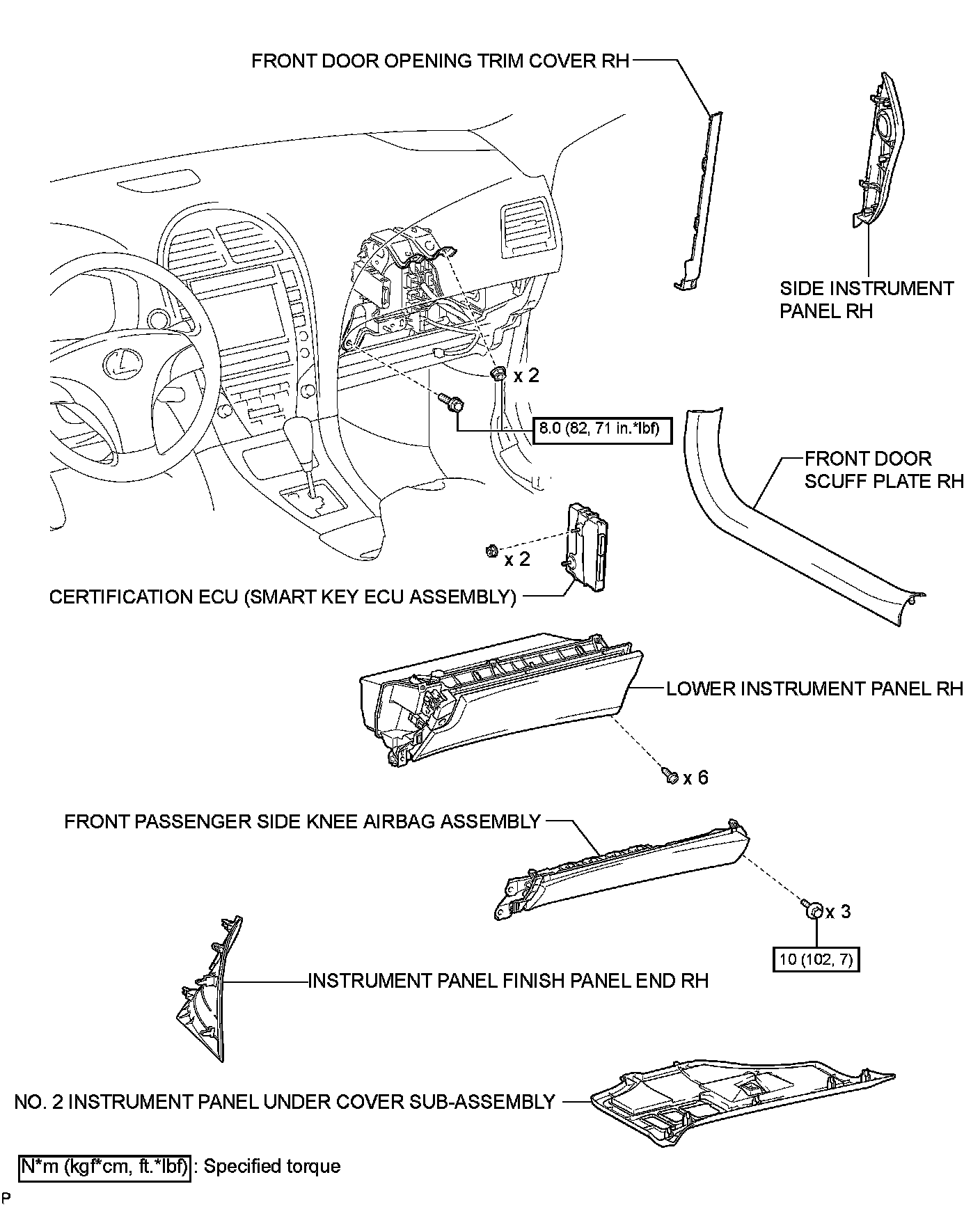 FRONT DOOR OPENING TRIM COVER RH

SIDE INSTRUMENT PANEL RH

x 2

8.0 (82, 71 in.*lbf)

FRONT DOOR SCUFF PLATE RH

x 2

CERTIFICATION ECU (SMART KEY ECU ASSEMBLY)

LOWER INSTRUMENT PANEL RH

x 6

FRONT PASSENGER SIDE KNEE AIRBAG ASSEMBLY

x 3

10 (102, 7)

INSTRUMENT PANEL FINISH PANEL END RH

NO. 2 INSTRUMENT PANEL UNDER COVER SUB-ASSEMBLY

N*m (kgf*cm, ft.*lbf) : Specified torque

P