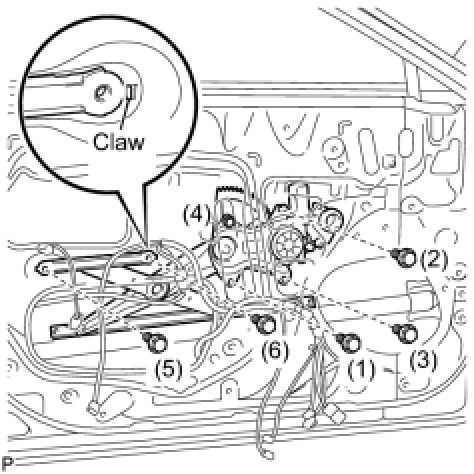 Claw
(4)
(2)
(5)
(6)
(1)
(3)
P