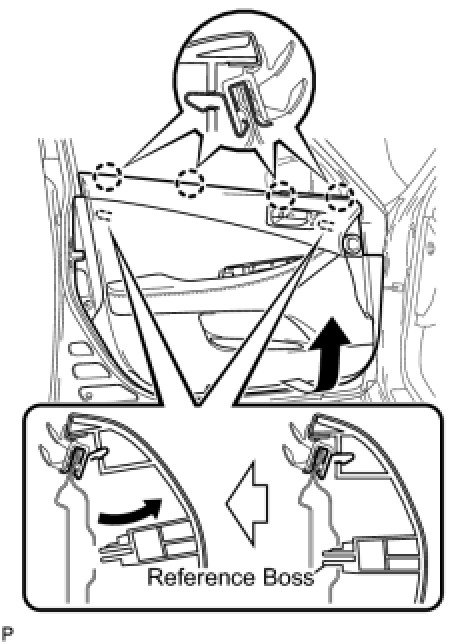 Reference Boss

P