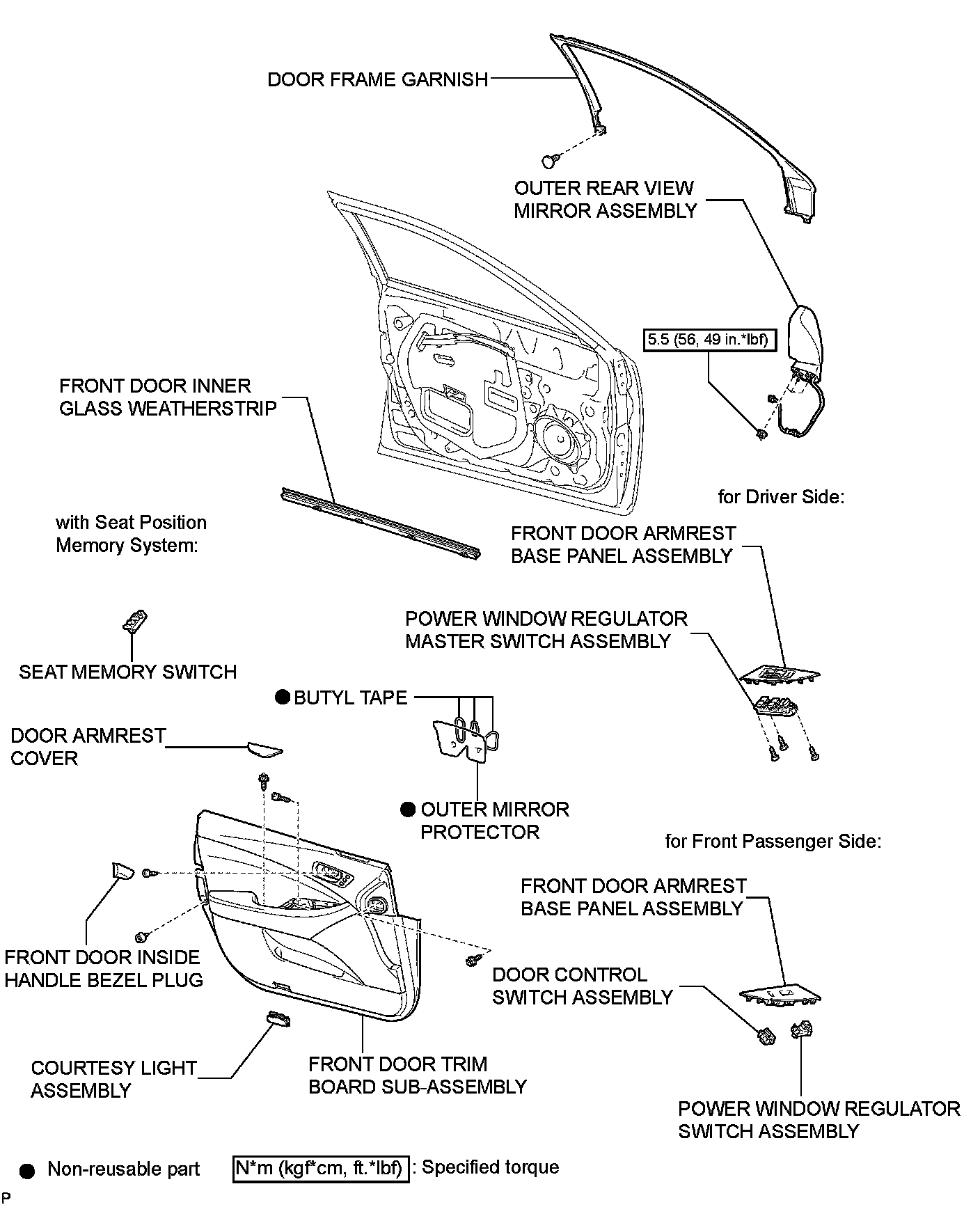 DOOR FRAME GARNISH

OUTER REAR VIEW MIRROR ASSEMBLY

5.5 (56, 49 in.*lbf)

FRONT DOOR INNER GLASS WEATHERSTRIP

for Driver Side:

with Seat Position Memory System:

FRONT DOOR ARMREST BASE PANEL ASSEMBLY

POWER WINDOW REGULATOR MASTER SWITCH ASSEMBLY

SEAT MEMORY SWITCH

● BUTYL TAPE

DOOR ARMREST COVER

● OUTER MIRROR PROTECTOR

for Front Passenger Side:

FRONT DOOR ARMREST BASE PANEL ASSEMBLY

FRONT DOOR INSIDE HANDLE BEZEL PLUG

DOOR CONTROL SWITCH ASSEMBLY

COURTESY LIGHT ASSEMBLY

FRONT DOOR TRIM BOARD SUB-ASSEMBLY

POWER WINDOW REGULATOR SWITCH ASSEMBLY

● Non-reusable part

N*m (kgf*cm, ft.*lbf) : Specified torque

P