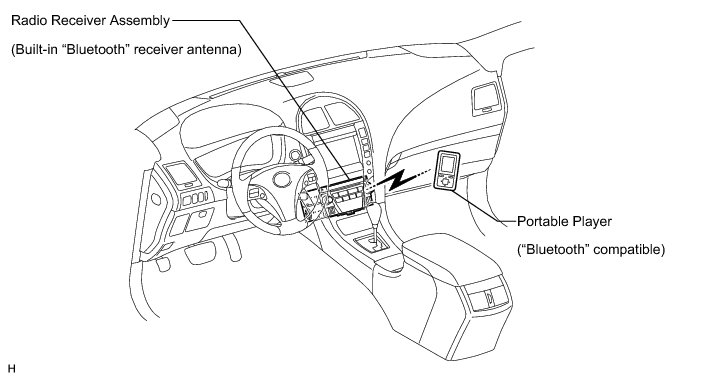 Radio Receiver Assembly
(Built-in “Bluetooth” receiver antenna)

Portable Player
(“Bluetooth” compatible)

H