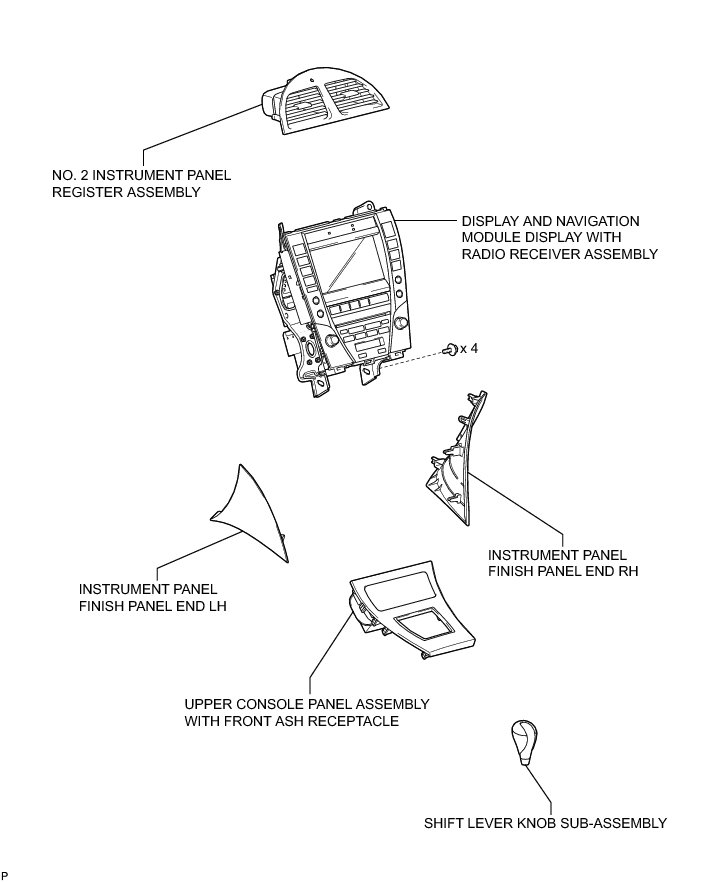 NO. 2 INSTRUMENT PANEL REGISTER ASSEMBLY

DISPLAY AND NAVIGATION MODULE DISPLAY WITH RADIO RECEIVER ASSEMBLY

x 4

INSTRUMENT PANEL FINISH PANEL END RH

INSTRUMENT PANEL FINISH PANEL END LH

UPPER CONSOLE PANEL ASSEMBLY WITH FRONT ASH RECEPTACLE

SHIFT LEVER KNOB SUB-ASSEMBLY

P