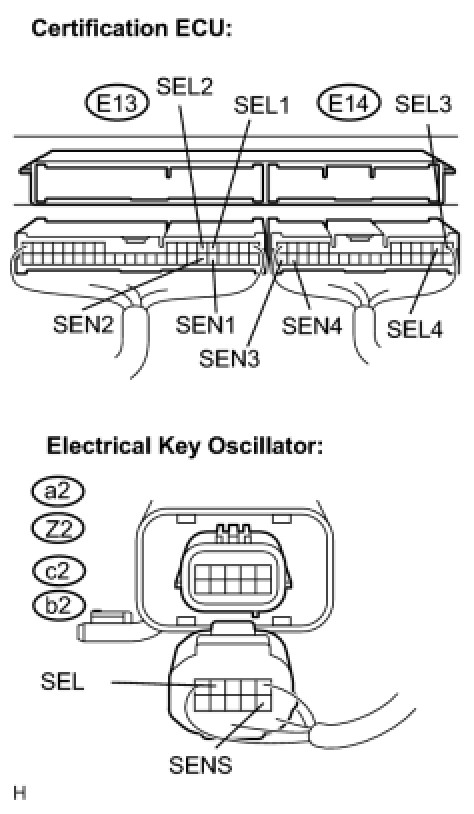 Certification ECU:

E13
SEL2
SEL1
E14
SEL3
SEN2
SEN1
SEN3
SEN4
SEL4

Electrical Key Oscillator:

a2
Z2
c2
b2
SEL
SENS

H