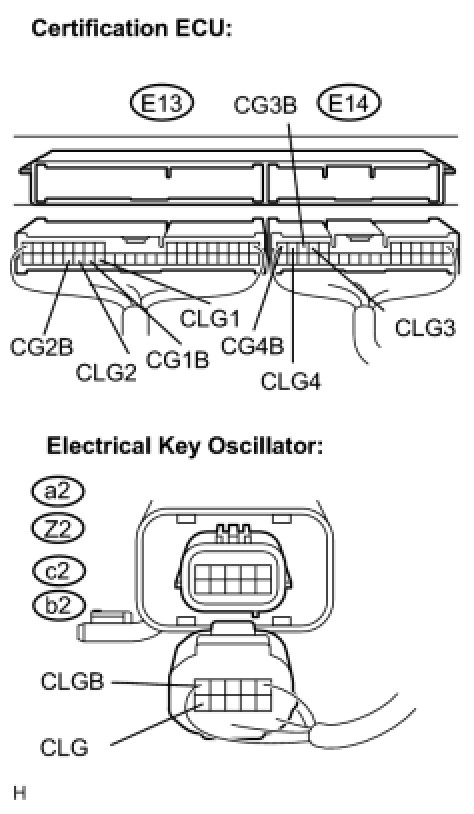 Certification ECU:

E13

CG3B

E14

CLG1

CG2B

CLG2

CG1B

CG4B

CLG4

CLG3

Electrical Key Oscillator:

a2

Z2

c2

b2

CLGB

CLG

H