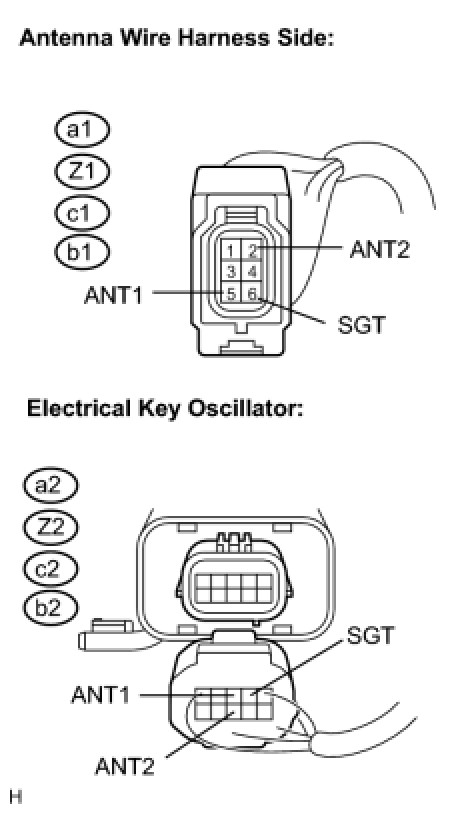 Antenna Wire Harness Side:

a1
Z1
c1
b1

1 2
3 4
5 6

ANT2
ANT1
SGT

Electrical Key Oscillator:

a2
Z2
c2
b2

SGT
ANT1
ANT2

H