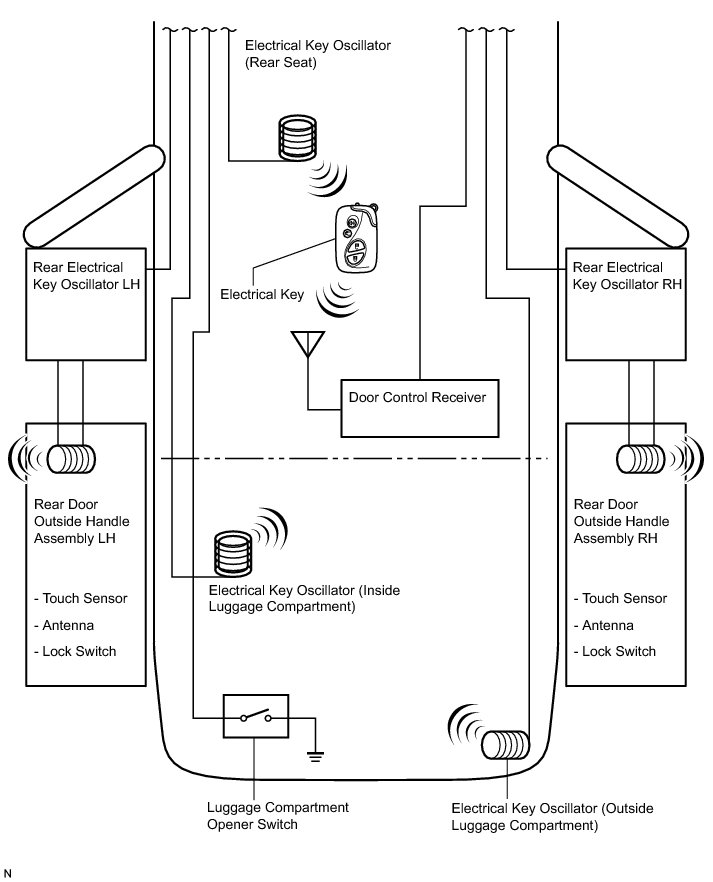 Electrical Key Oscillator (Rear Seat)

Rear Electrical Key Oscillator LH

Electrical Key

Rear Electrical Key Oscillator RH

Door Control Receiver

Rear Door Outside Handle Assembly LH

- Touch Sensor
- Antenna
- Lock Switch

Electrical Key Oscillator (Inside Luggage Compartment)

Rear Door Outside Handle Assembly RH

- Touch Sensor
- Antenna
- Lock Switch

Luggage Compartment Opener Switch

Electrical Key Oscillator (Outside Luggage Compartment)

N