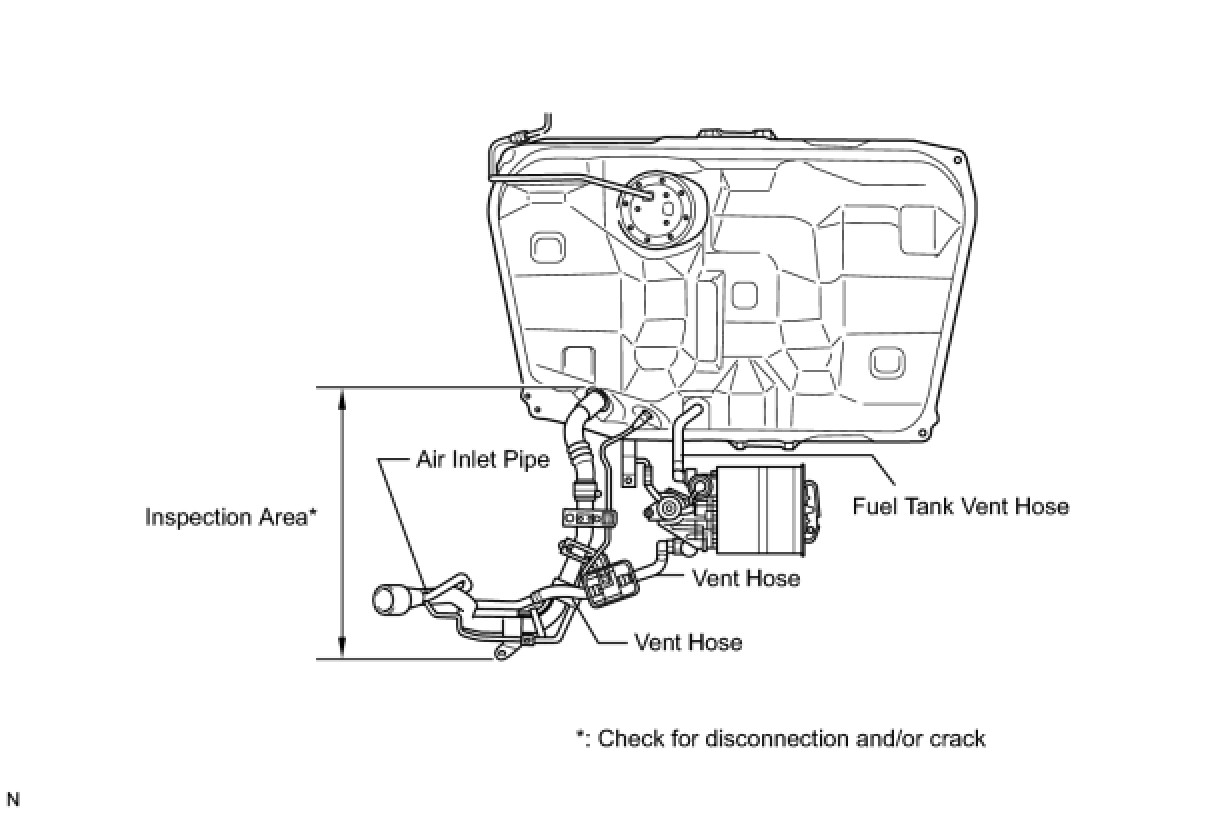 Air Inlet Pipe

Inspection Area*

Fuel Tank Vent Hose

Vent Hose

Vent Hose

*: Check for disconnection and/or crack

N