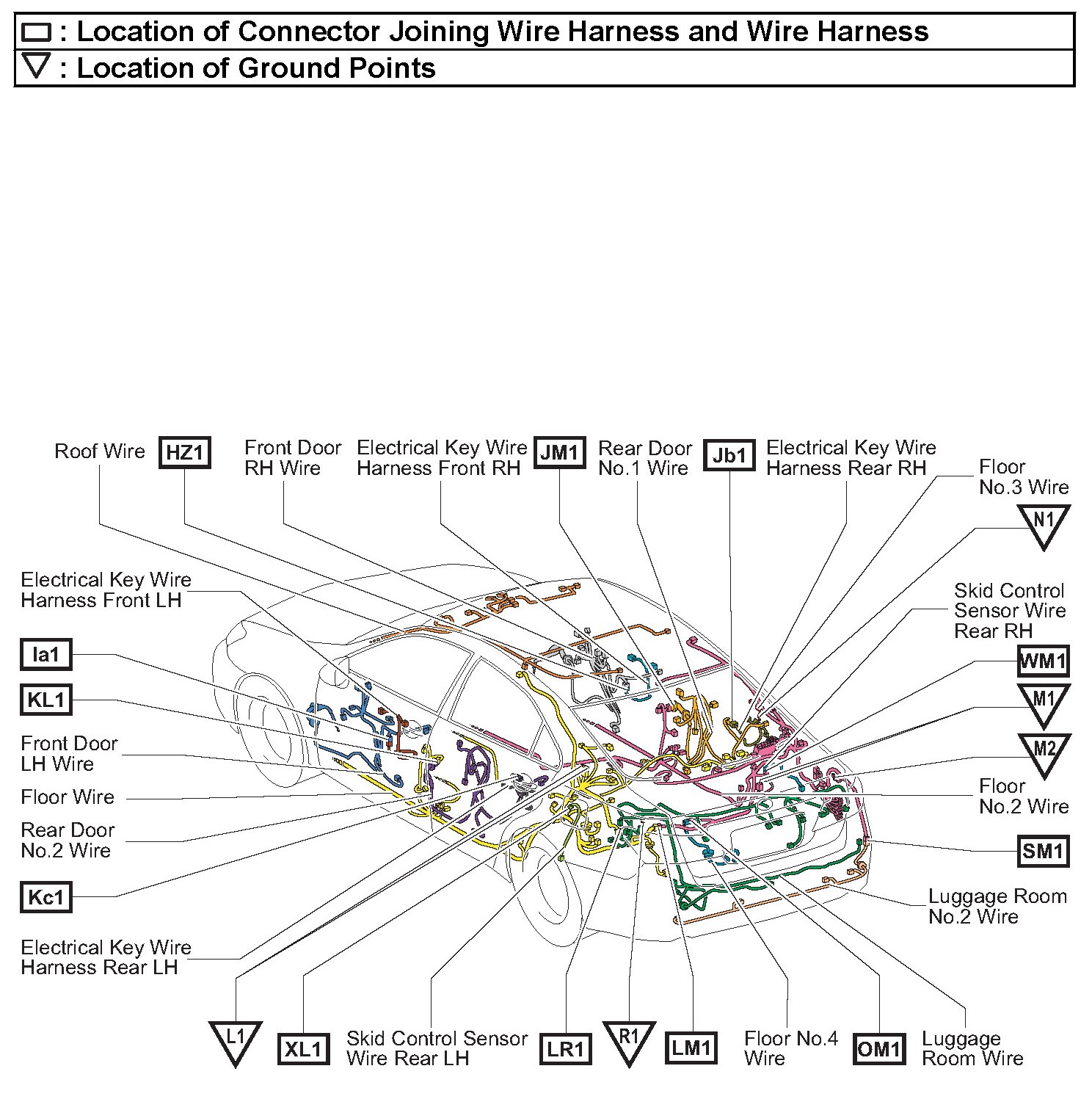 : Location of Connector Joining Wire Harness and Wire Harness
: Location of Ground Points

Roof Wire
HZ1
Front Door RH Wire
Electrical Key Wire Harness Front RH
JM1
Rear Door No.1 Wire
Jb1
Electrical Key Wire Harness Rear RH
Floor No.3 Wire
N1
Skid Control Sensor Wire Rear RH
WM1
M1
M2
Floor No.2 Wire
SM1
Luggage Room No.2 Wire

Electrical Key Wire Harness Front LH
Ia1
KL1
Front Door LH Wire
Floor Wire
Rear Door No.2 Wire
Kc1
Electrical Key Wire Harness Rear LH

L1
XL1
Skid Control Sensor Wire Rear LH
LR1
R1
LM1
Floor No.4 Wire
OM1
Luggage Room Wire