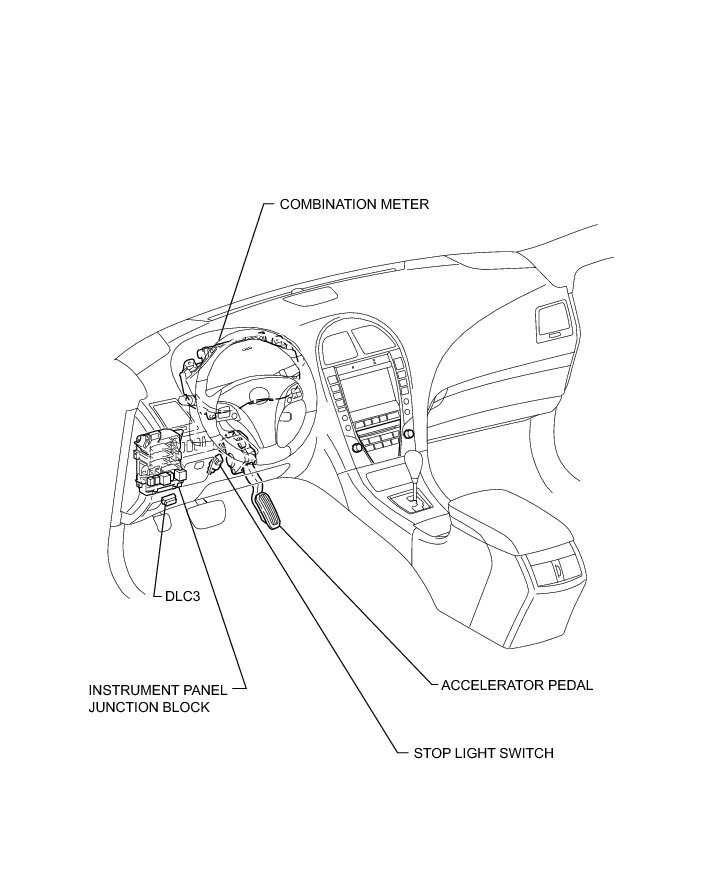 COMBINATION METER

DLC3

INSTRUMENT PANEL JUNCTION BLOCK

ACCELERATOR PEDAL

STOP LIGHT SWITCH